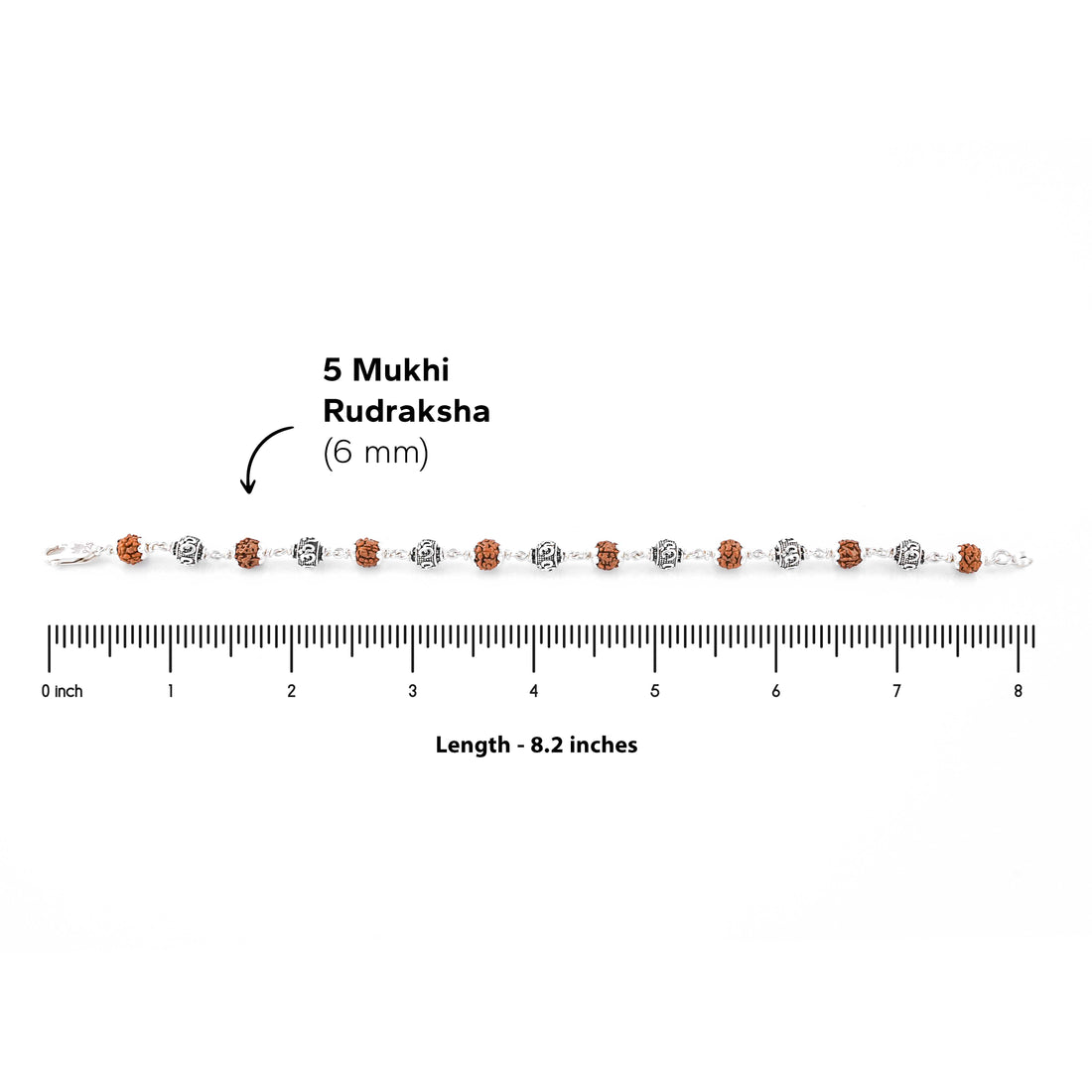 5 Mukhi Rudraksha
(6 mm)

0 inch 1 2 3 4 5 6 7 8

Length - 8.2 inches