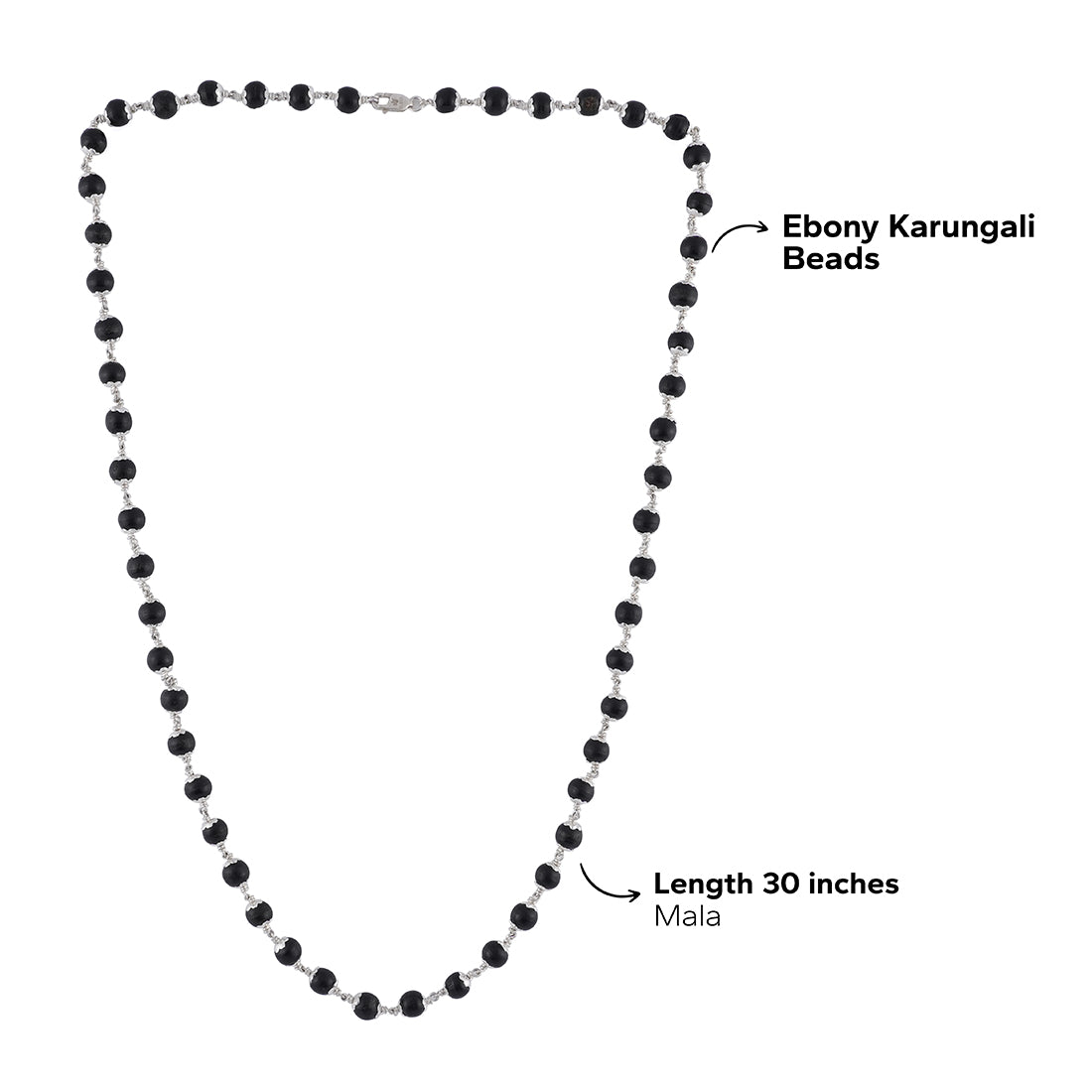 Ebony Karungali Beads

Length 30 inches
Mala