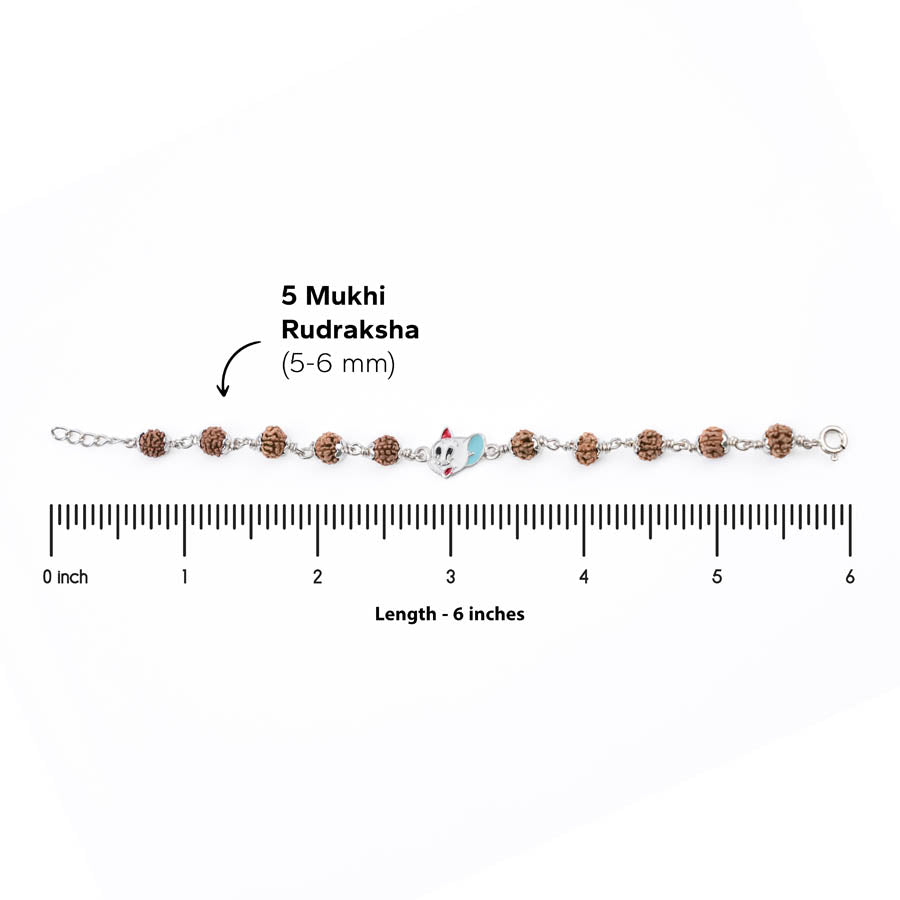 5 Mukhi
Rudraksha
(5-6 mm)

0 inch 1 2 3 4 5 6

Length - 6 inches