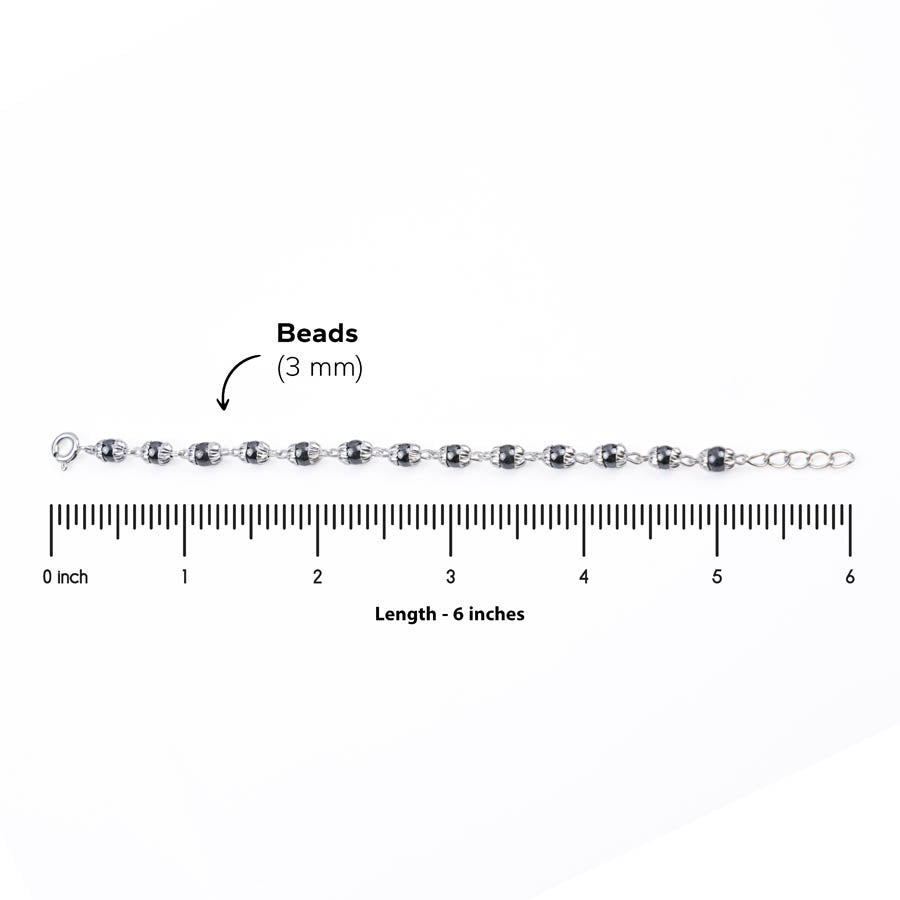 Beads
(3 mm)

0 inch 1 2 3 4 5 6

Length - 6 inches