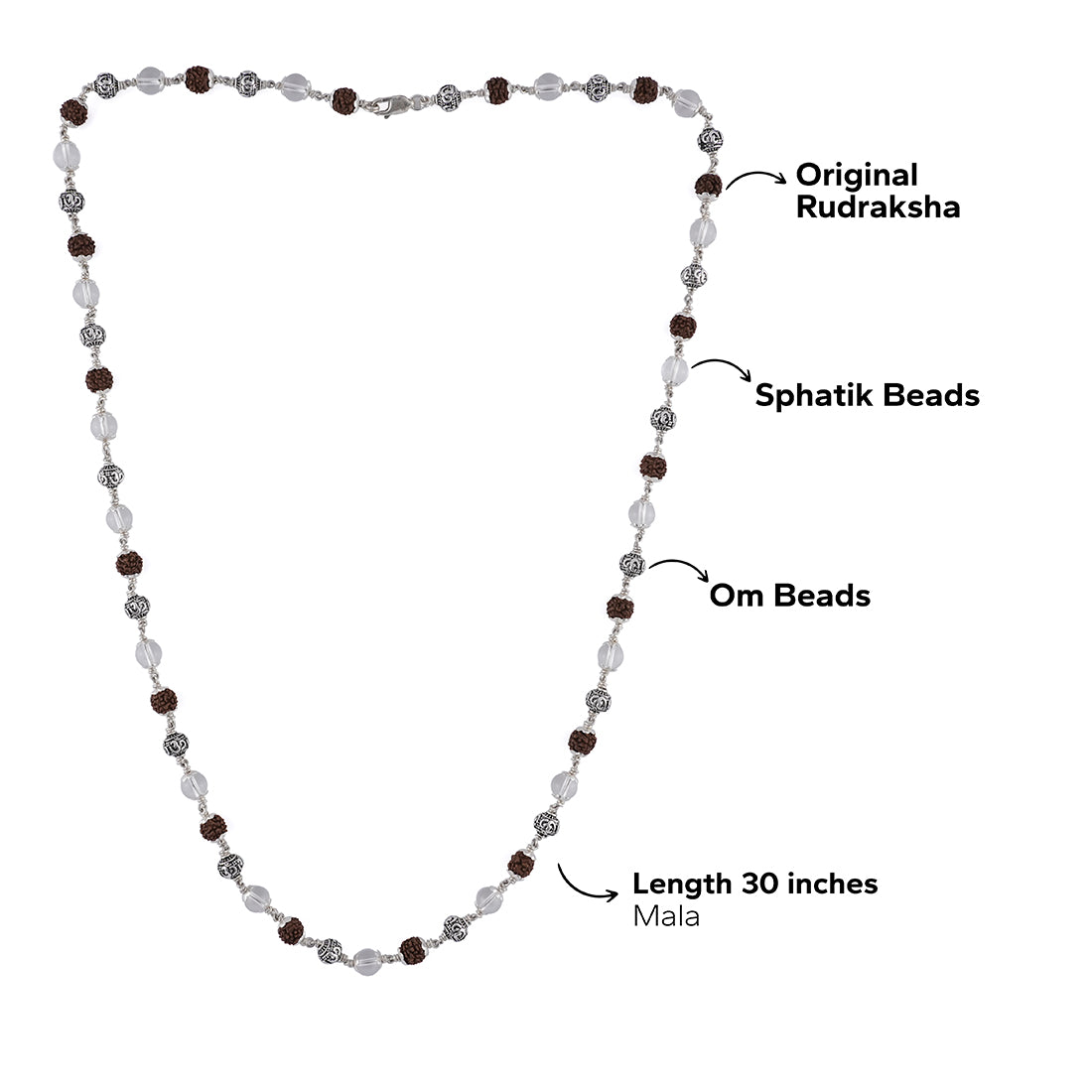 Original Rudraksha

Sphatik Beads

Om Beads

Length 30 inches
Mala