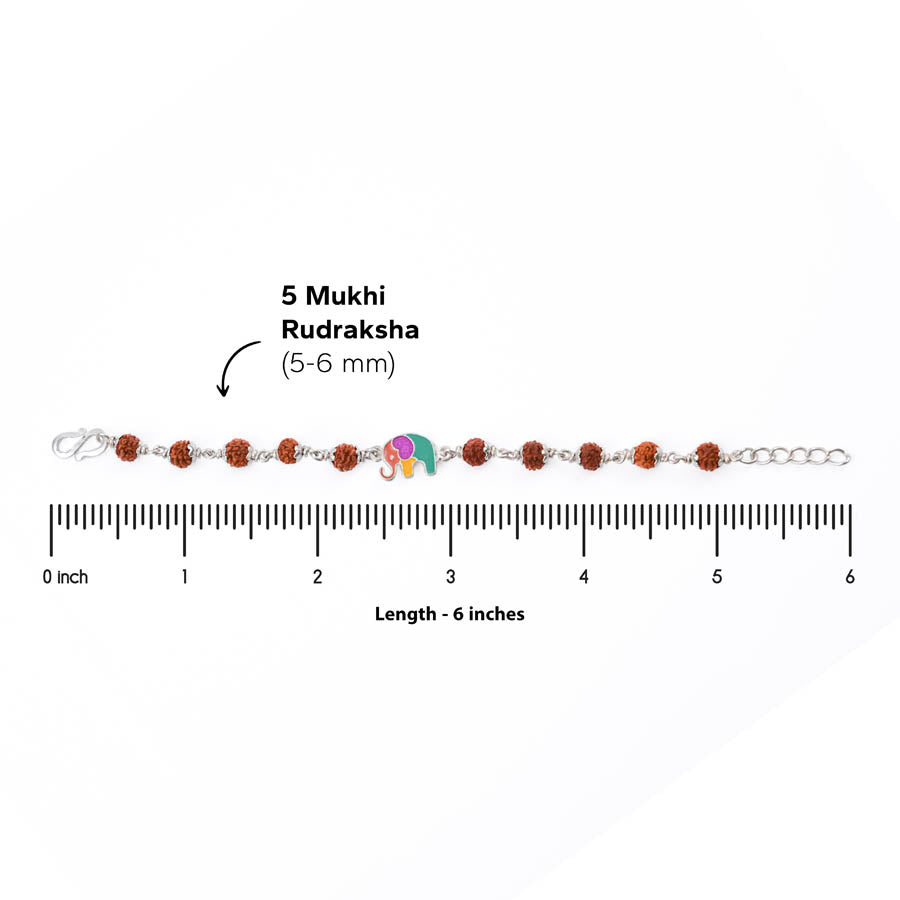 5 Mukhi Rudraksha (5-6 mm)

0 inch 1 2 3 4 5 6

Length - 6 inches