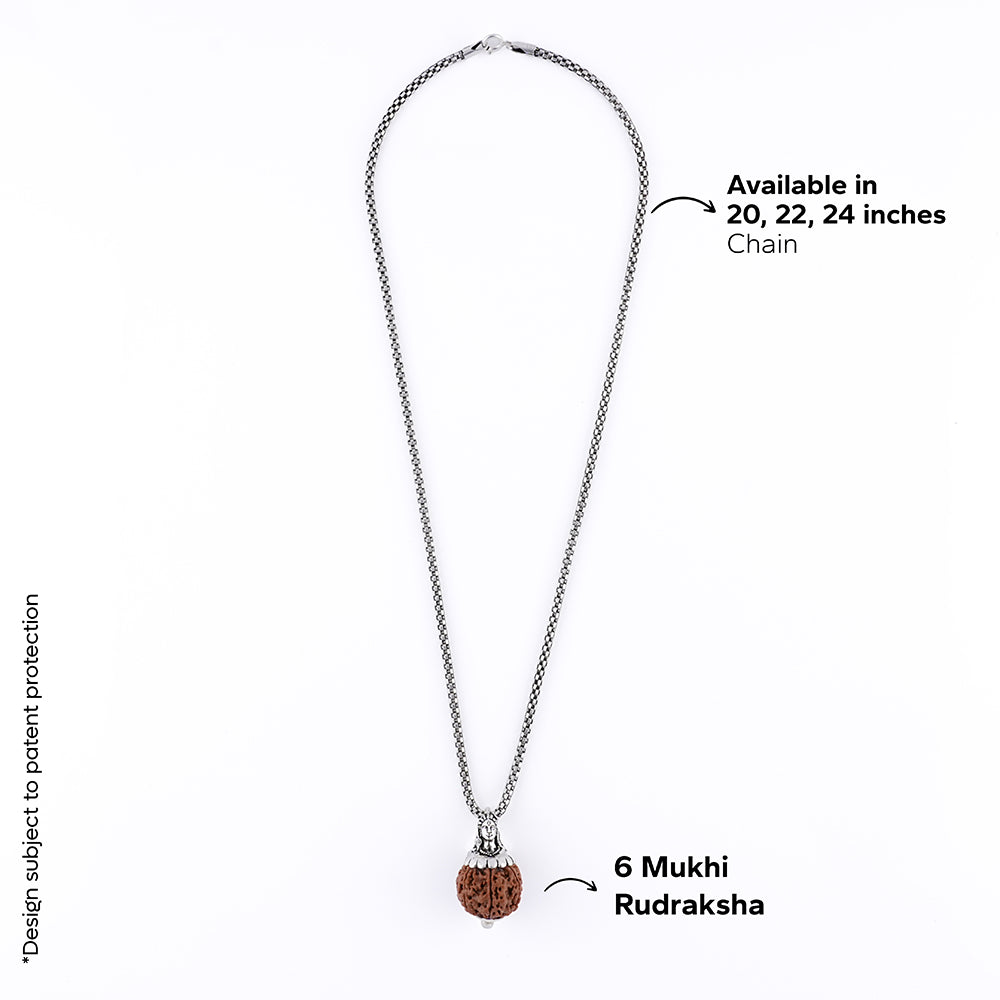 Available in
20, 22, 24 inches
Chain

6 Mukhi
Rudraksha

*Design subject to patent protection