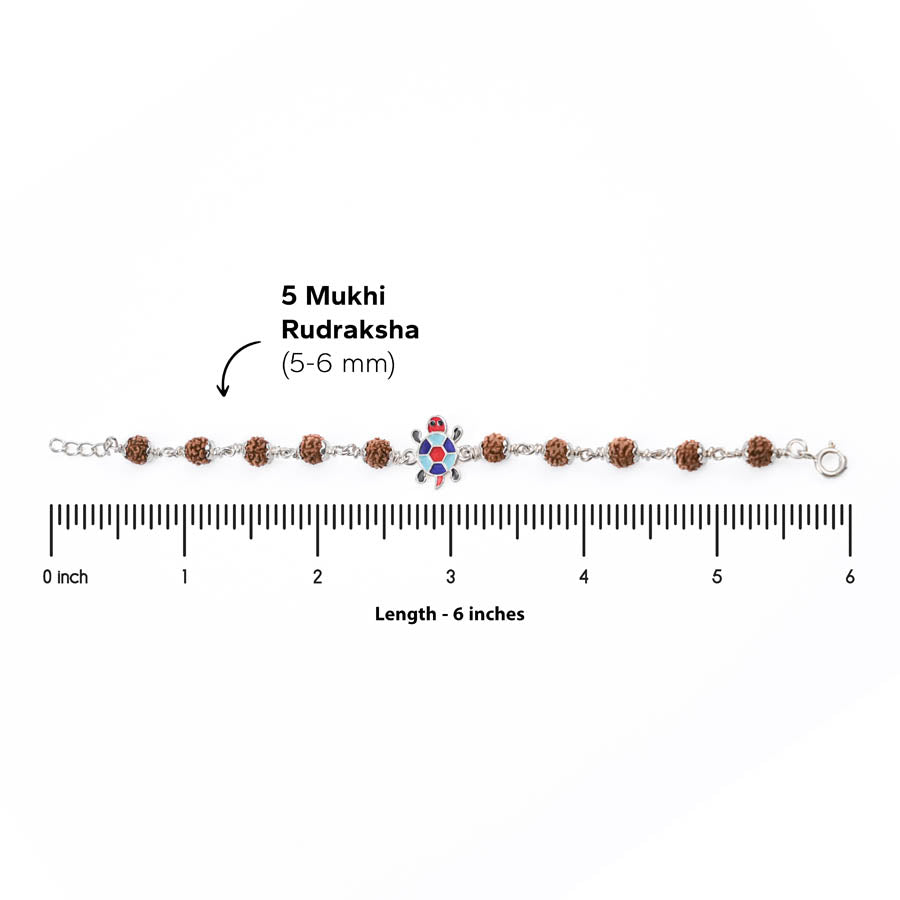 5 Mukhi
Rudraksha
(5-6 mm)

0 inch 1 2 3 4 5 6

Length - 6 inches