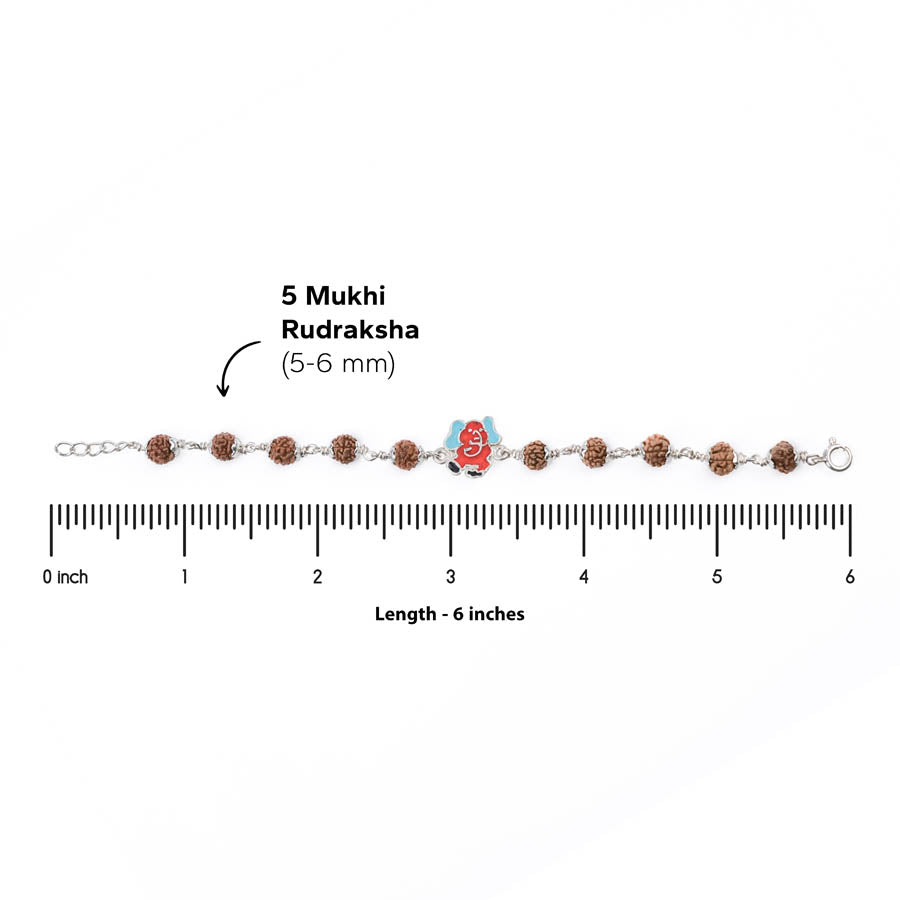 5 Mukhi
Rudraksha
(5-6 mm)

0 inch 1 2 3 4 5 6

Length - 6 inches