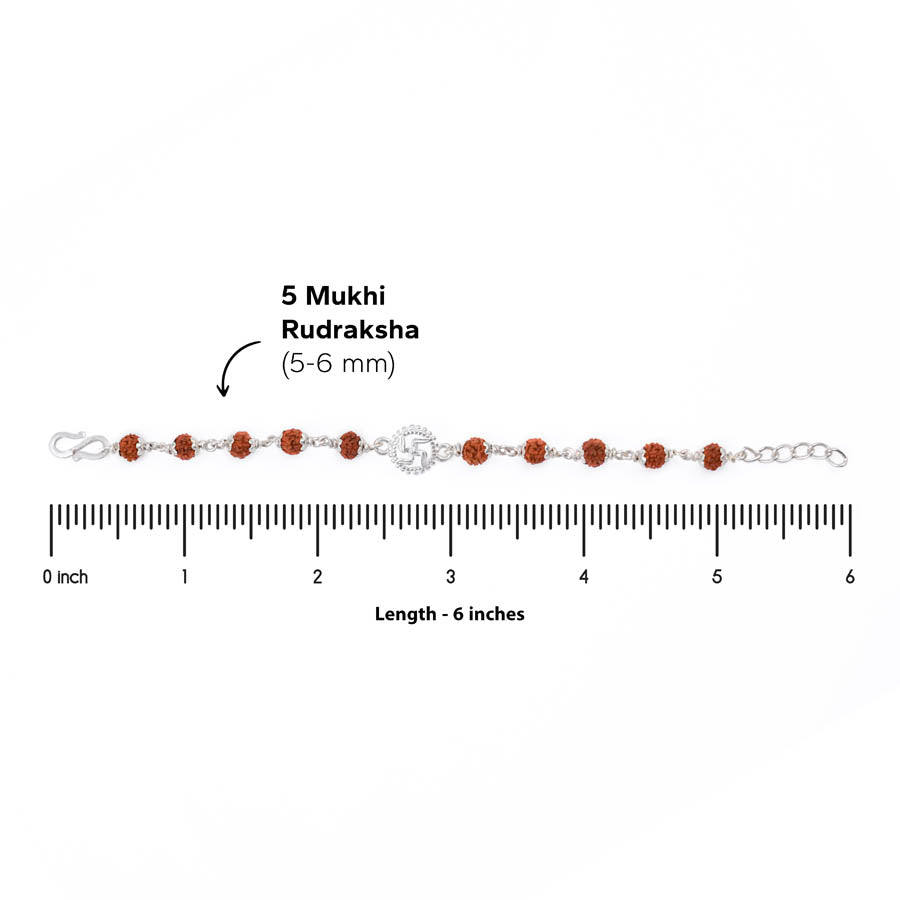 5 Mukhi Rudraksha
(5-6 mm)

0 inch 1 2 3 4 5 6

Length - 6 inches