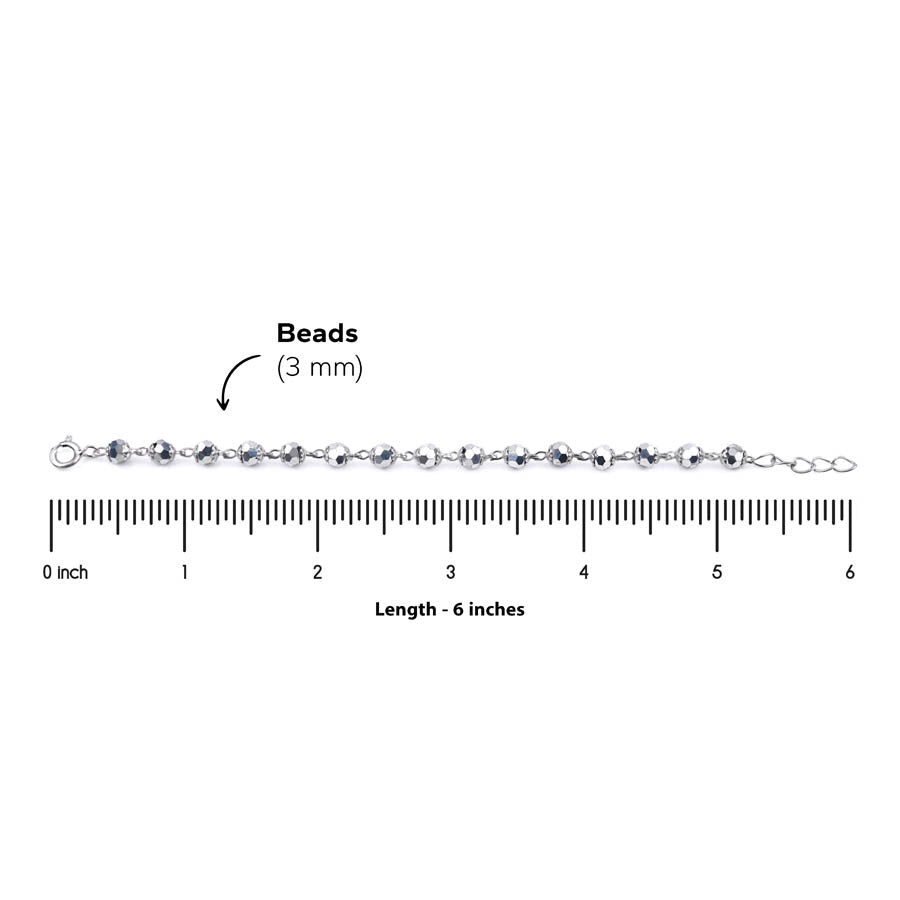 Beads
(3 mm)

0 inch 1 2 3 4 5 6

Length - 6 inches