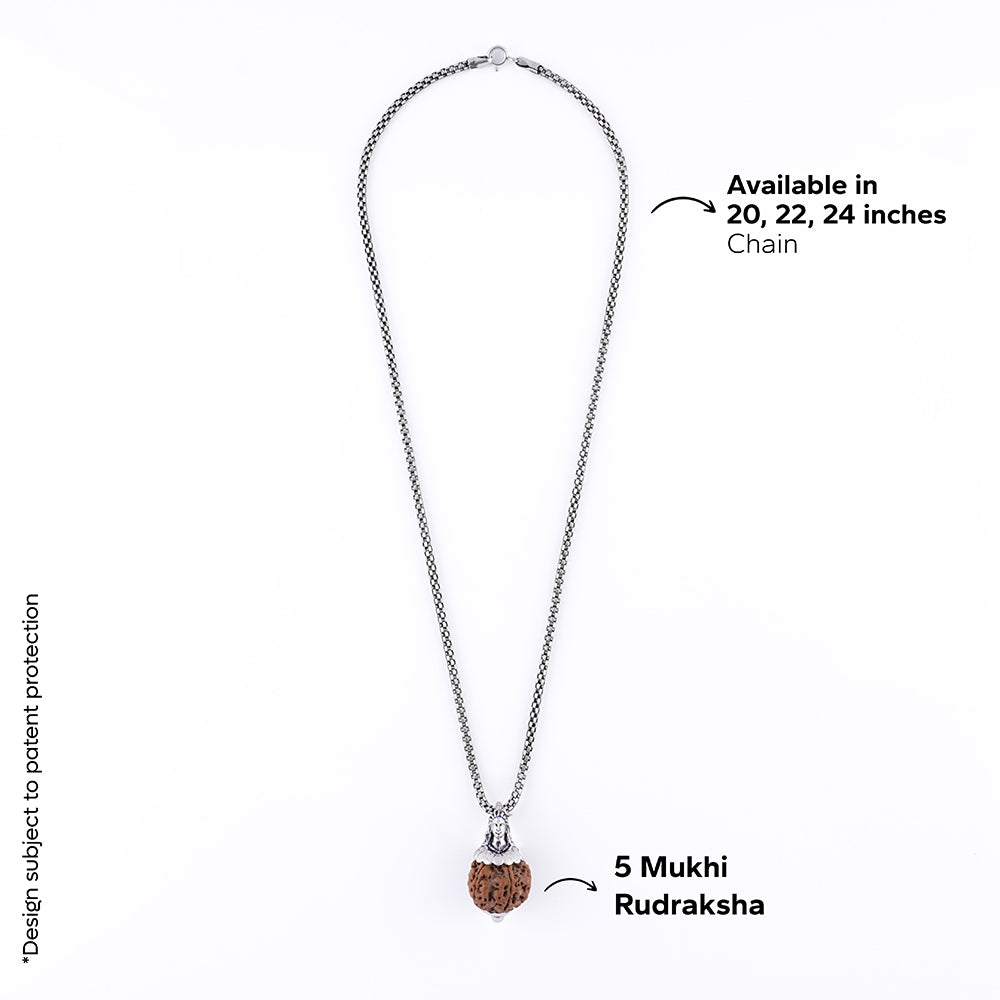 Available in
20, 22, 24 inches
Chain

5 Mukhi
Rudraksha

*Design subject to patent protection