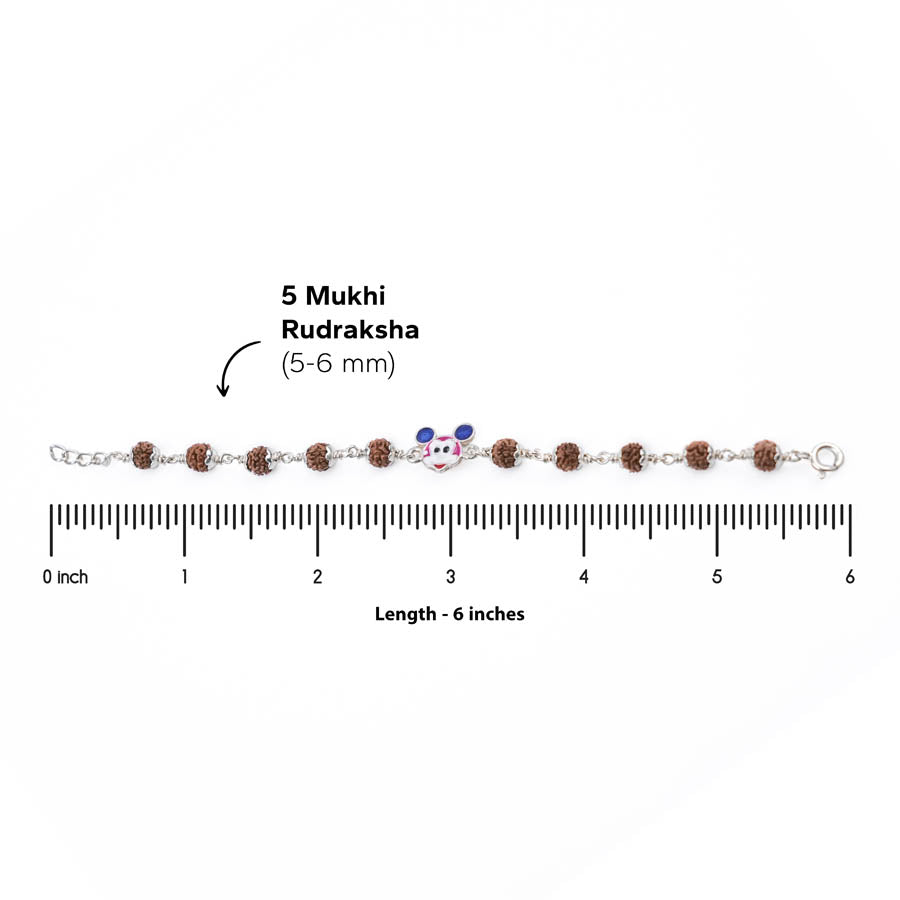 5 Mukhi Rudraksha (5-6 mm)

0 inch 1 2 3 4 5 6

Length - 6 inches