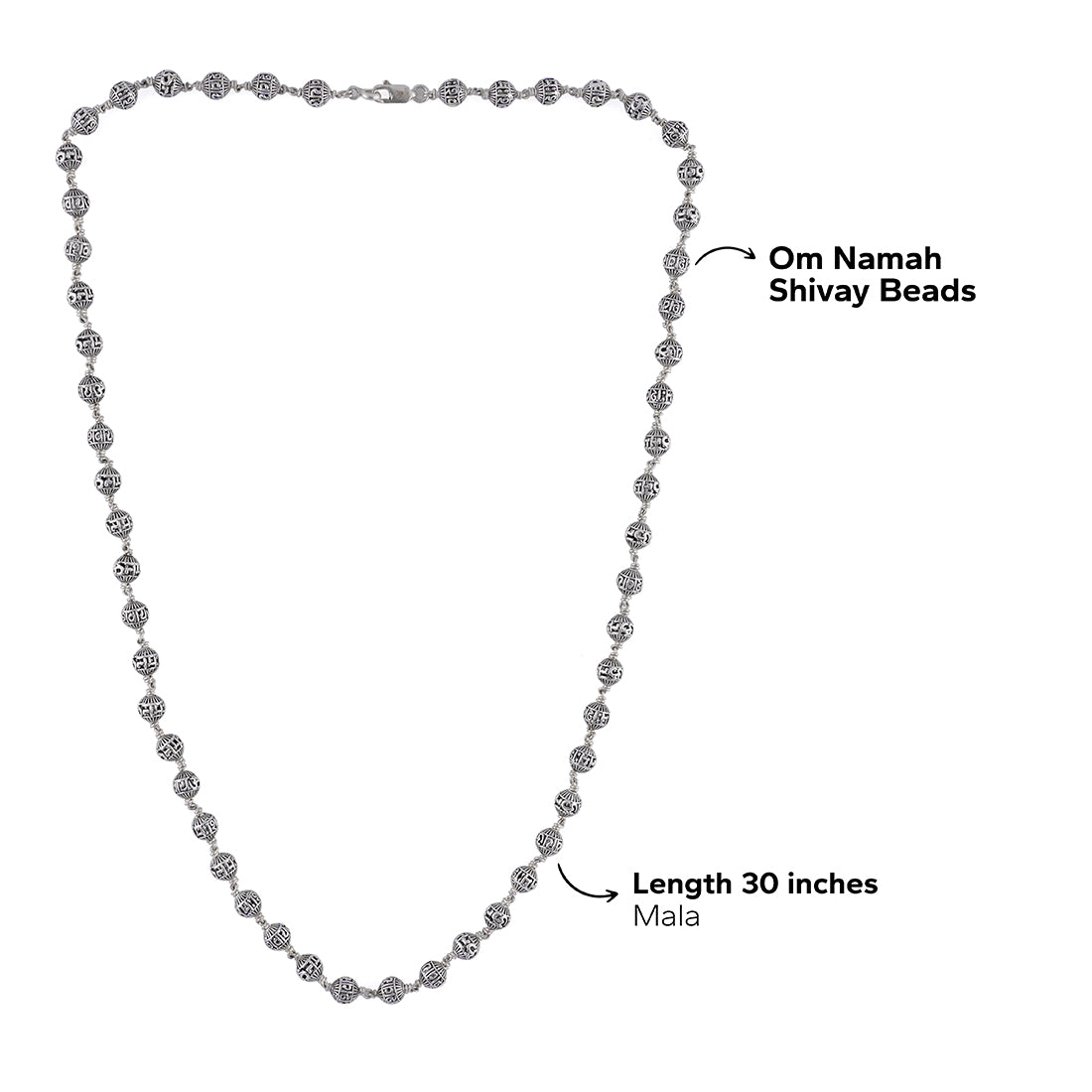 Om Namah Shivay Beads

Length 30 inches
Mala