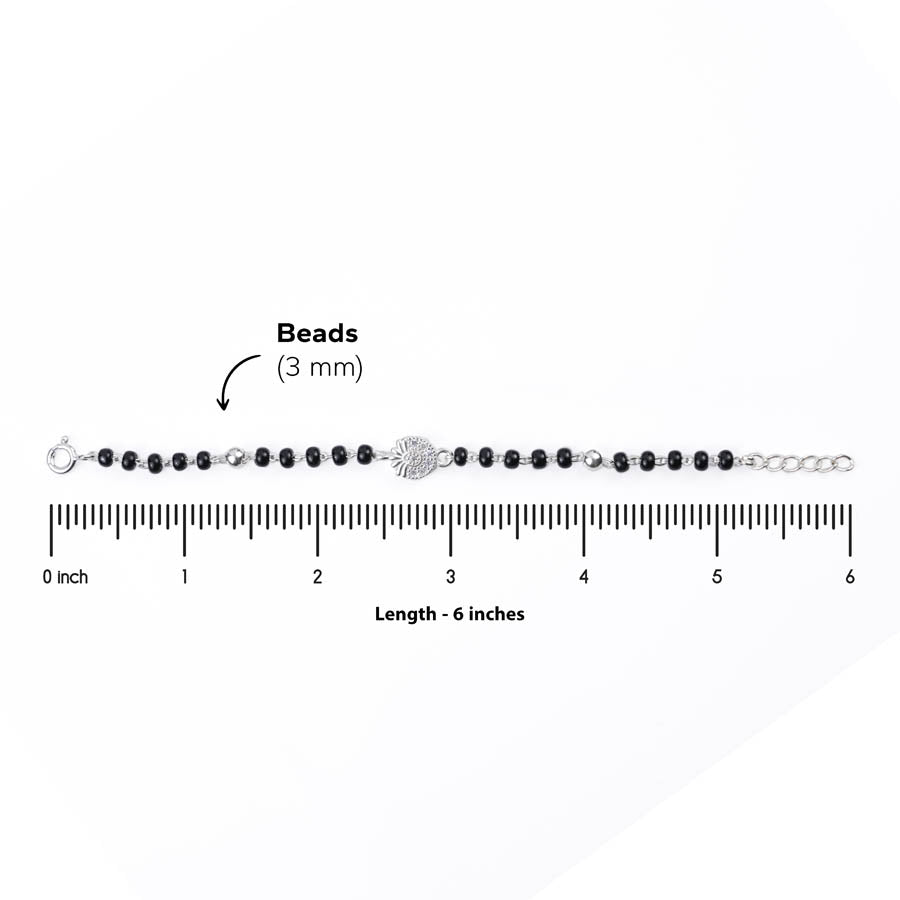 Beads
(3 mm)

0 inch 1 2 3 4 5 6

Length - 6 inches