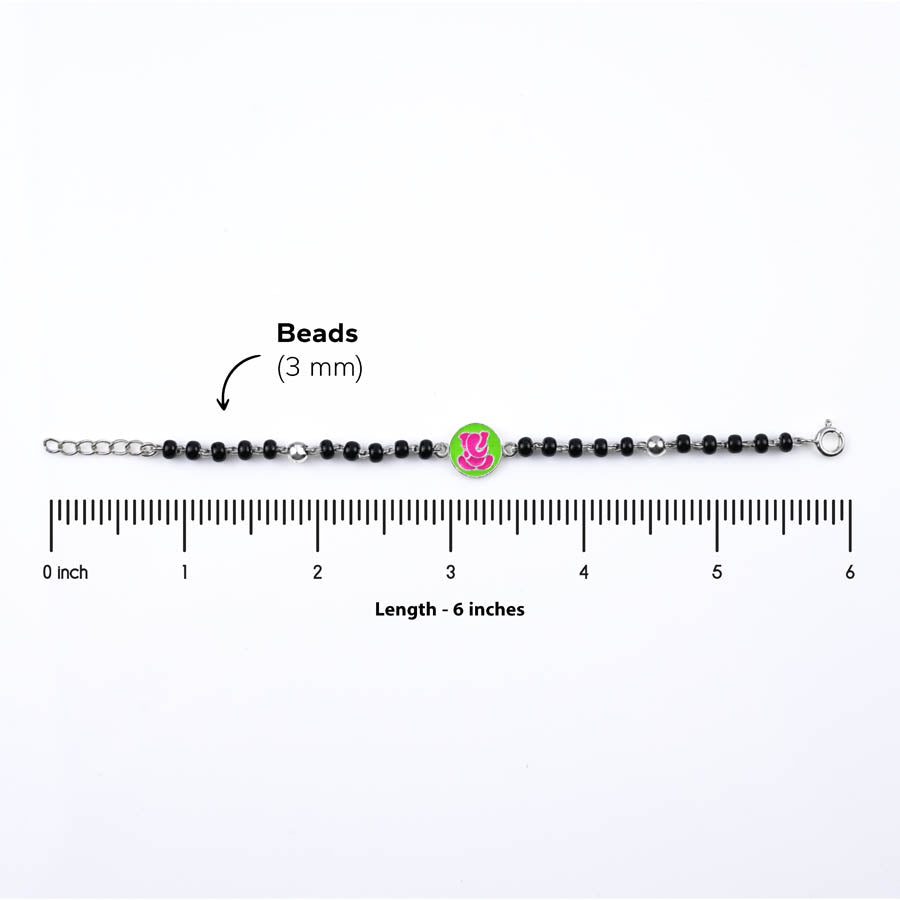 Beads
(3 mm)

0 inch 1 2 3 4 5 6

Length - 6 inches