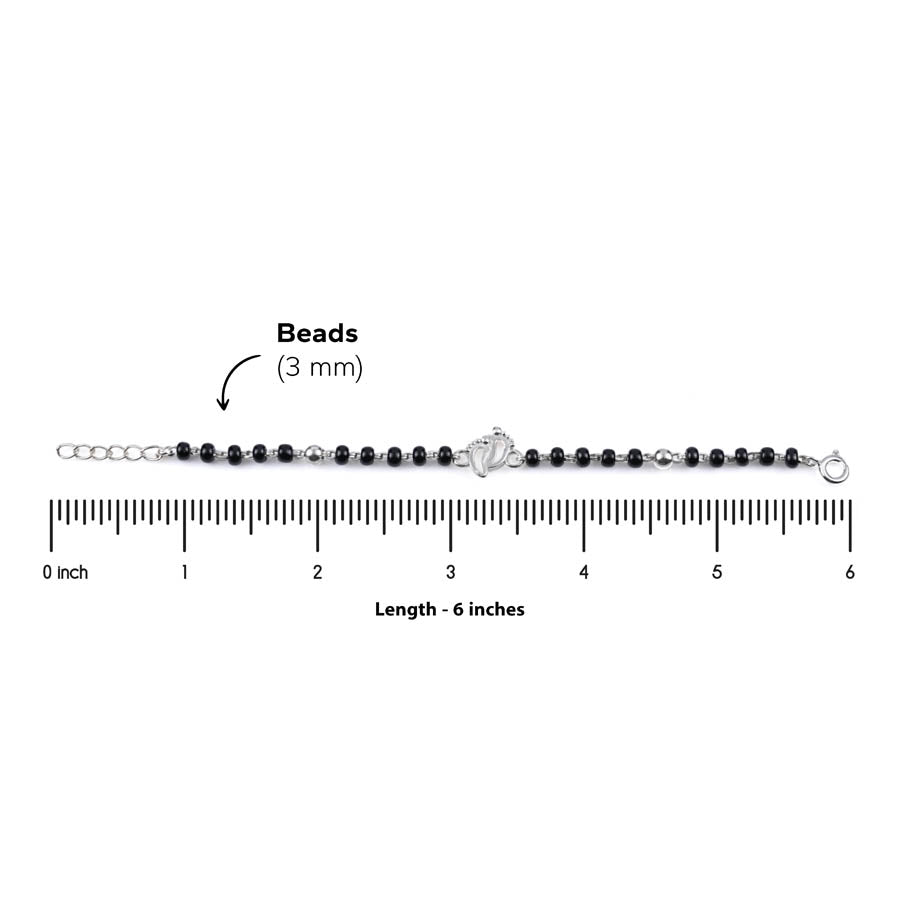 Beads
(3 mm)

0 inch 1 2 3 4 5 6

Length - 6 inches