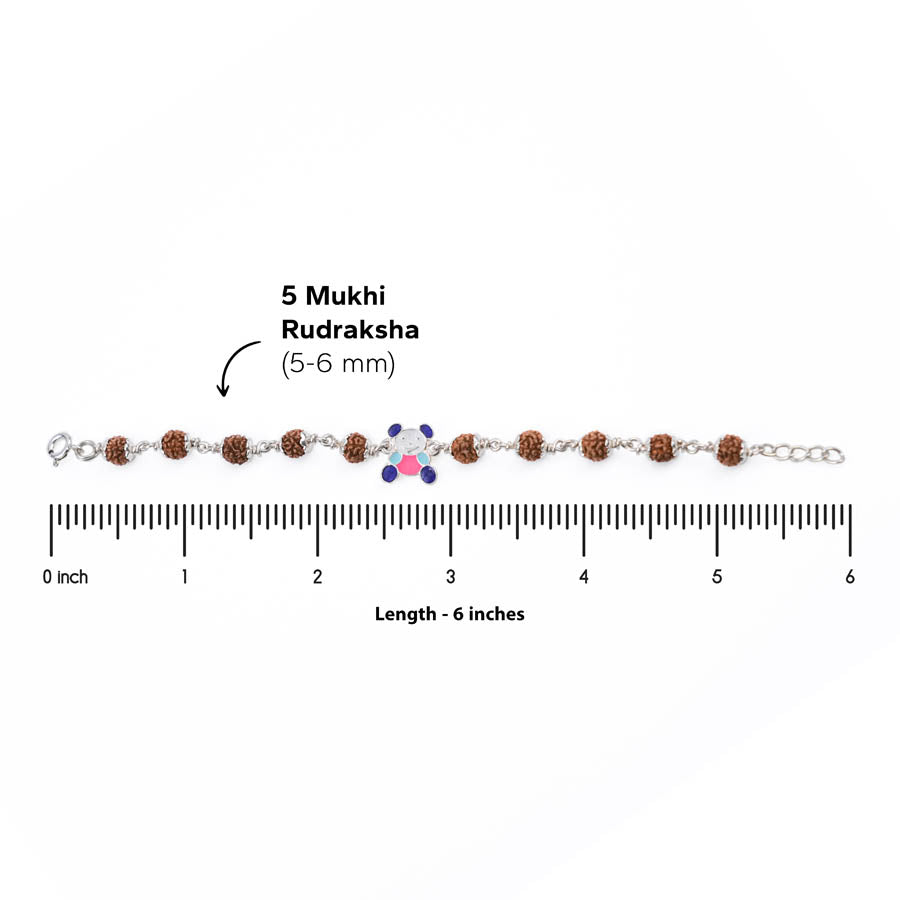 5 Mukhi Rudraksha
(5-6 mm)

0 inch 1 2 3 4 5 6

Length - 6 inches