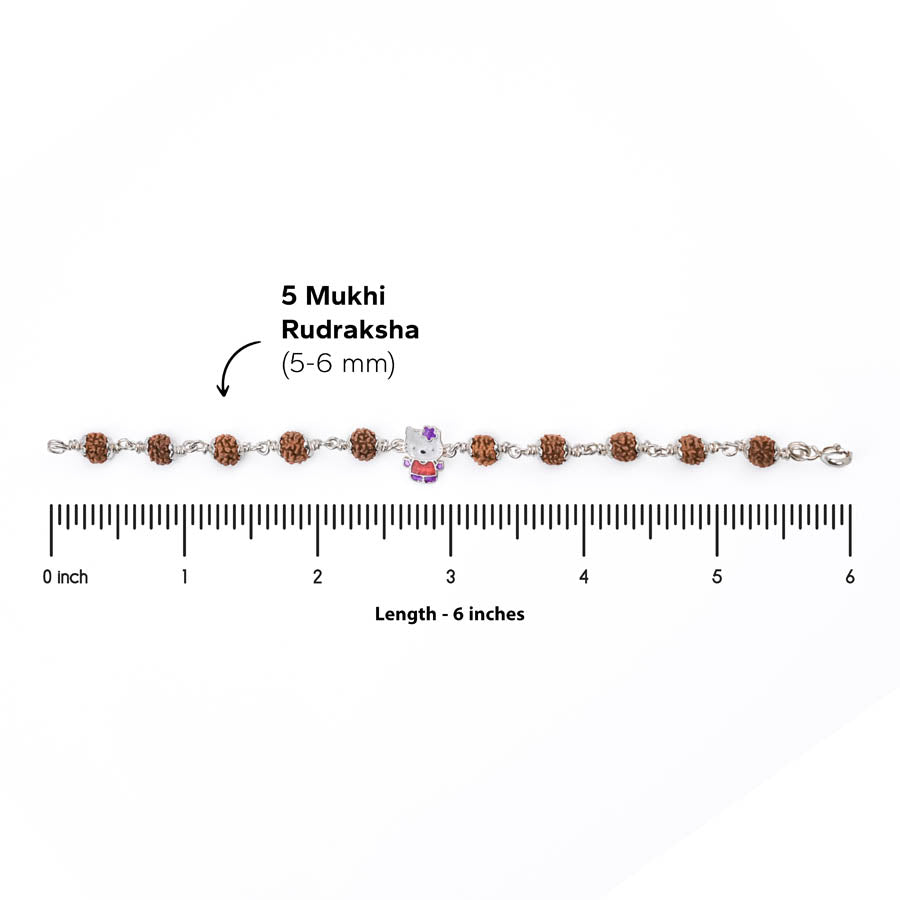 5 Mukhi Rudraksha (5-6 mm)

0 inch
1
2
3
4
5
6

Length - 6 inches