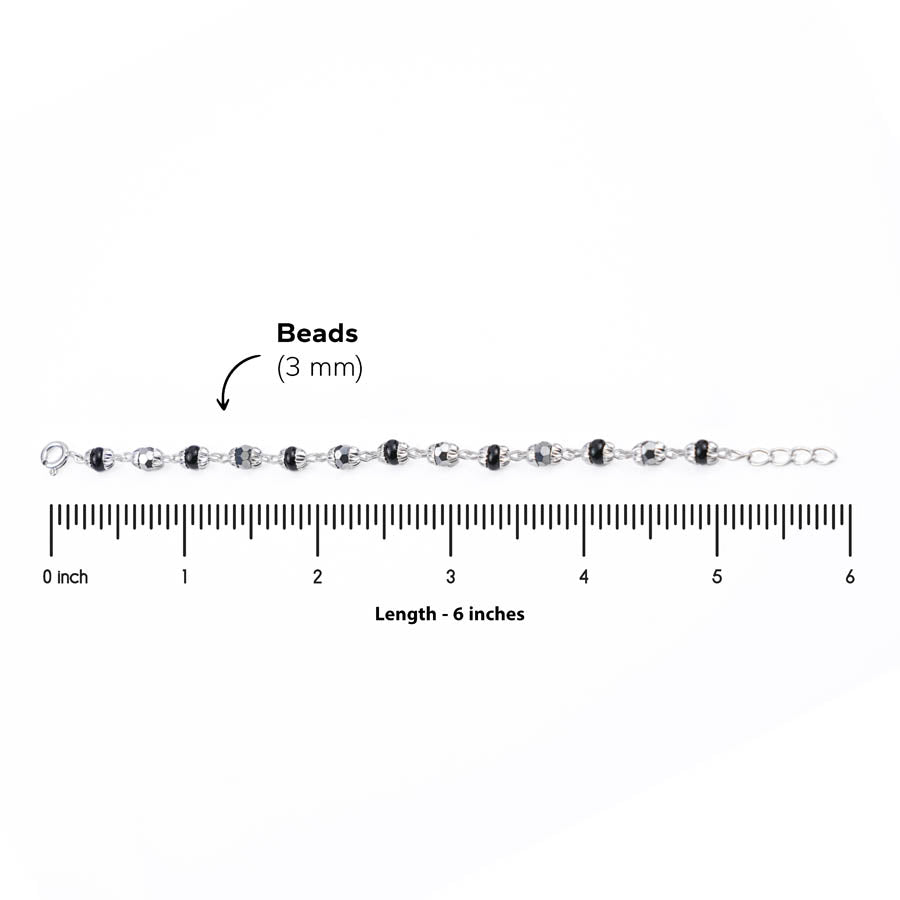 Beads
(3 mm)

0 inch 1 2 3 4 5 6

Length - 6 inches