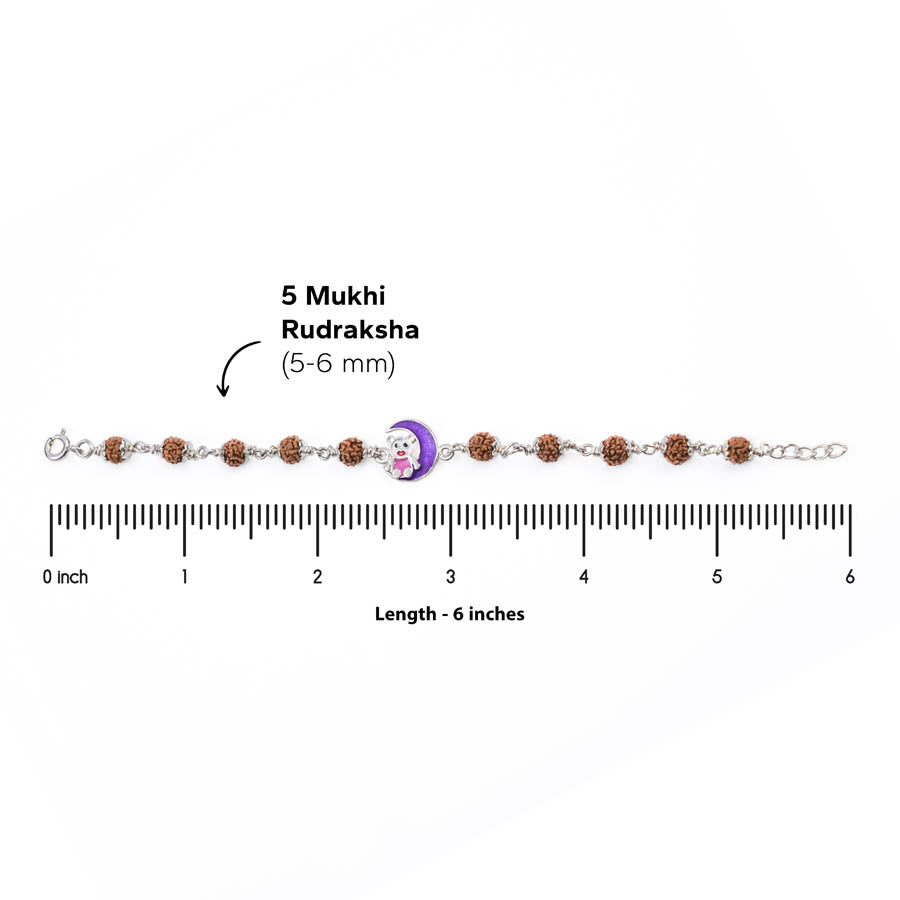 5 Mukhi Rudraksha
(5-6 mm)

0 inch 1 2 3 4 5 6

Length - 6 inches