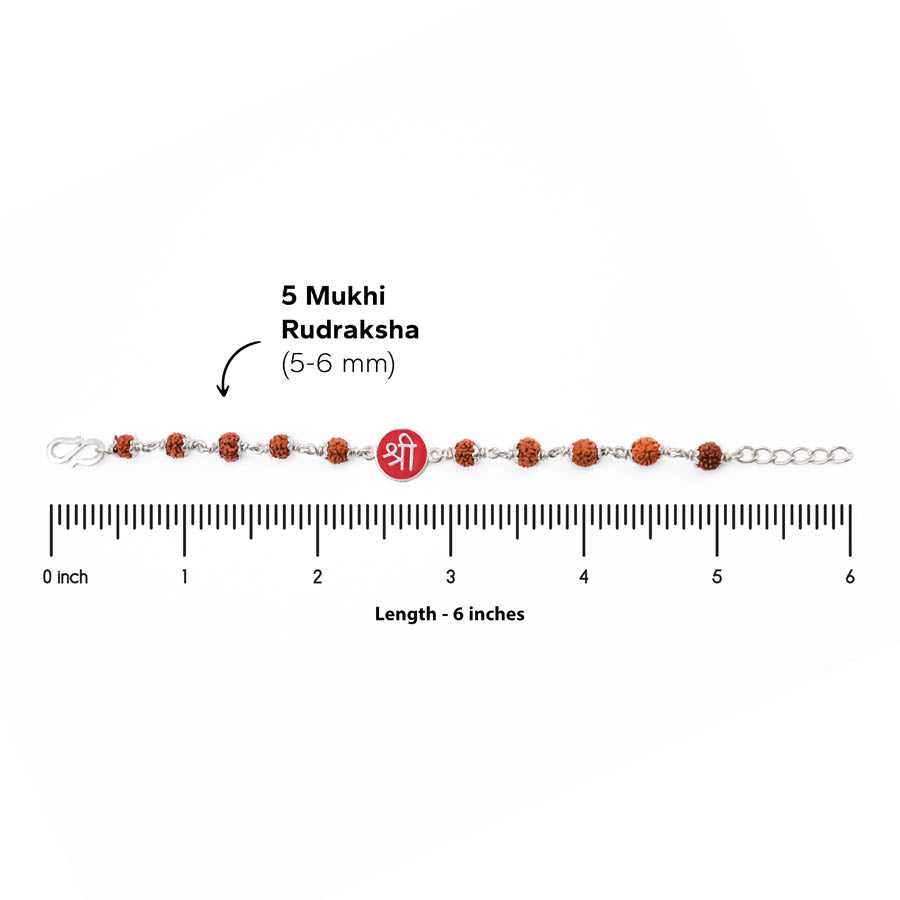 5 Mukhi Rudraksha (5-6 mm)

श्री

0 inch 1 2 3 4 5 6

Length - 6 inches