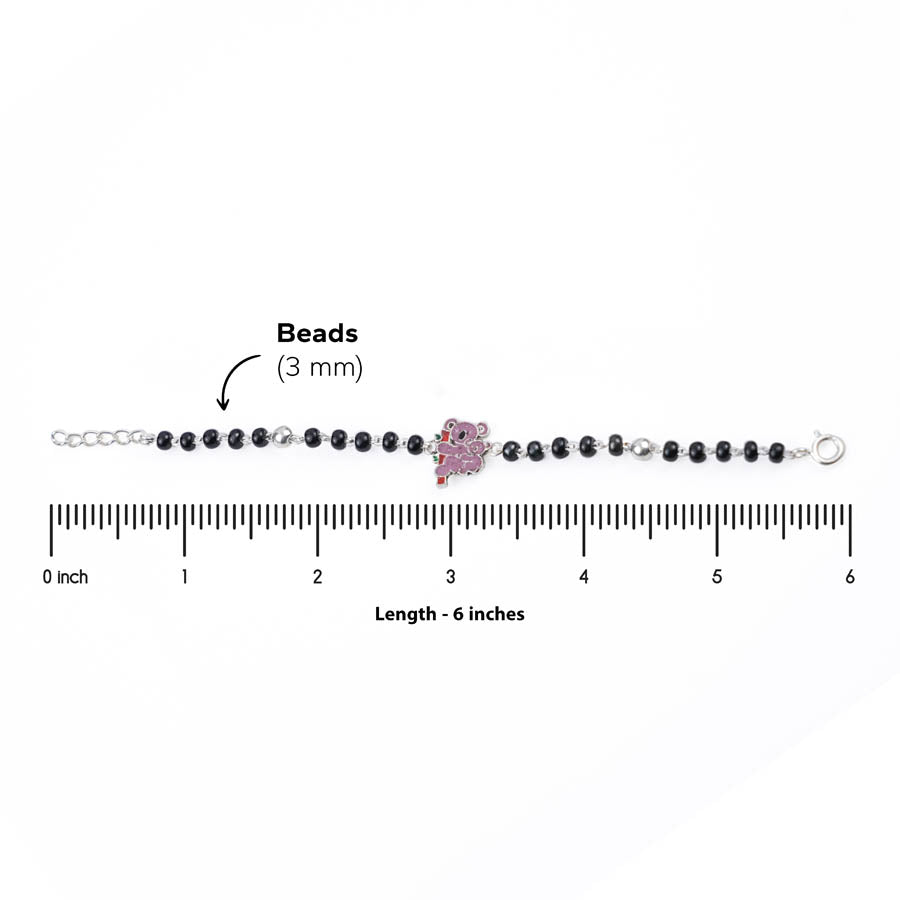 Beads
(3 mm)

0 inch 1 2 3 4 5 6

Length - 6 inches