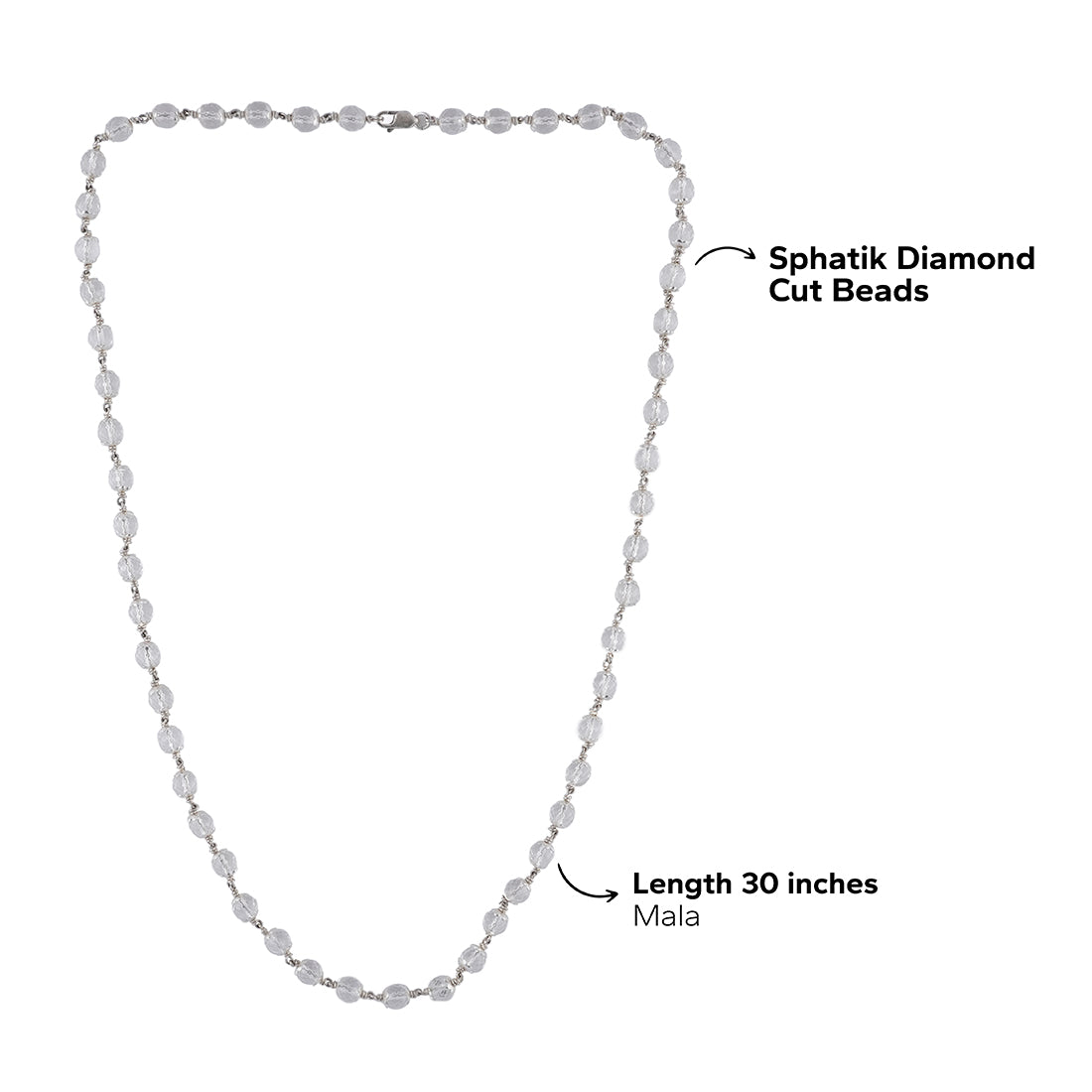 Sphatik Diamond Cut Beads

Length 30 inches
Mala