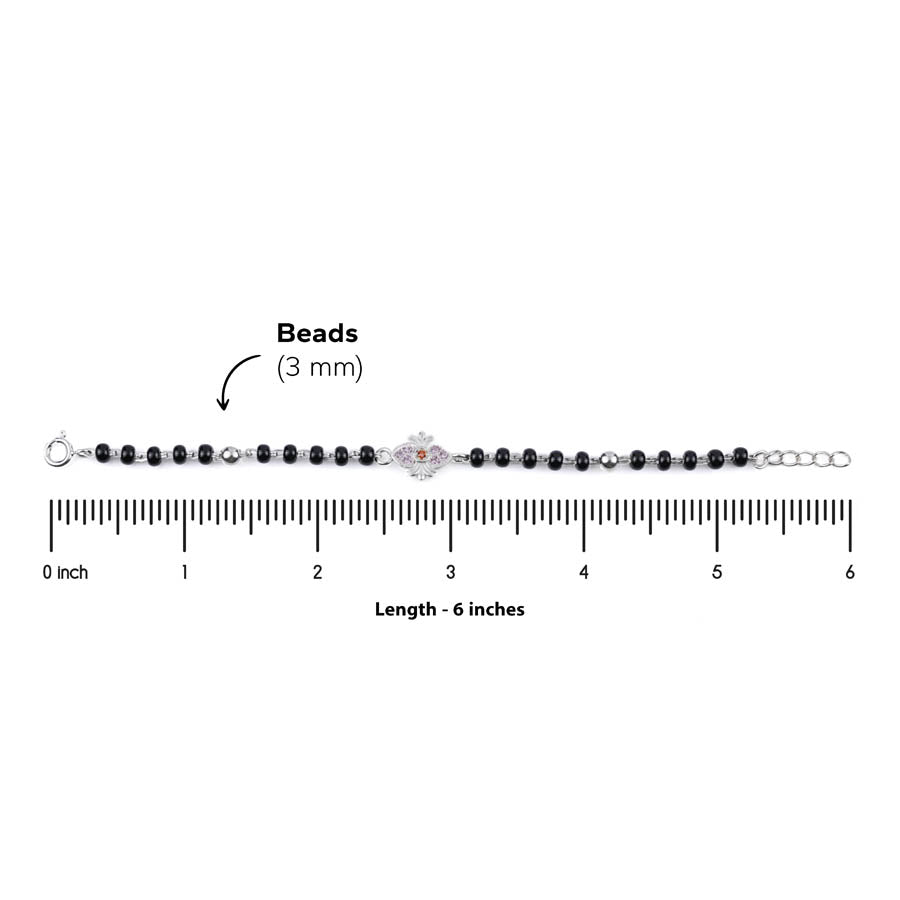 Beads
(3 mm)

0 inch 1 2 3 4 5 6

Length - 6 inches