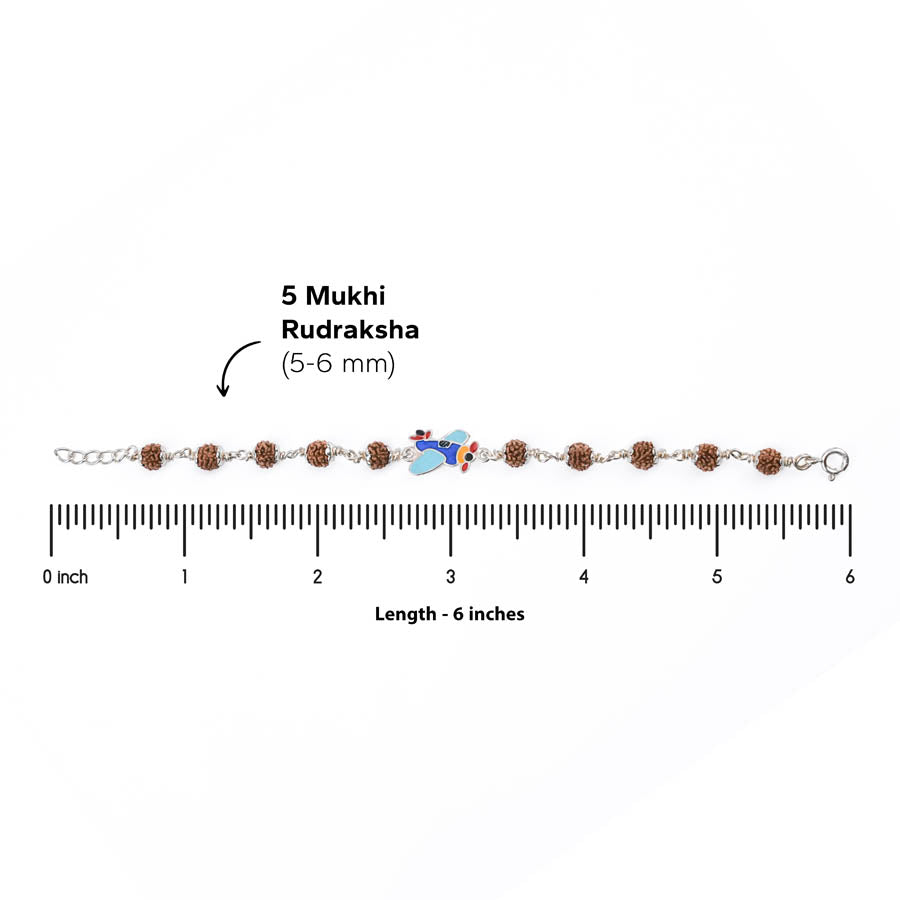 5 Mukhi Rudraksha (5-6 mm)

0 inch 1 2 3 4 5 6

Length - 6 inches