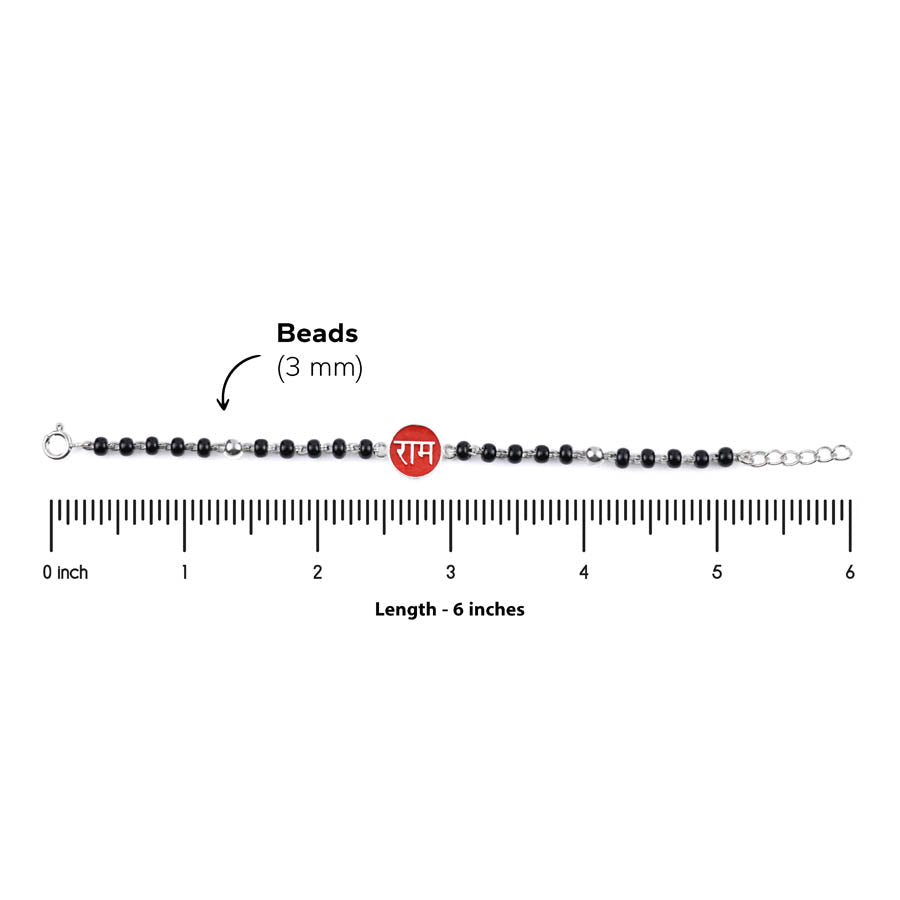 Beads
(3 mm)

राम

0 inch 1 2 3 4 5 6

Length - 6 inches