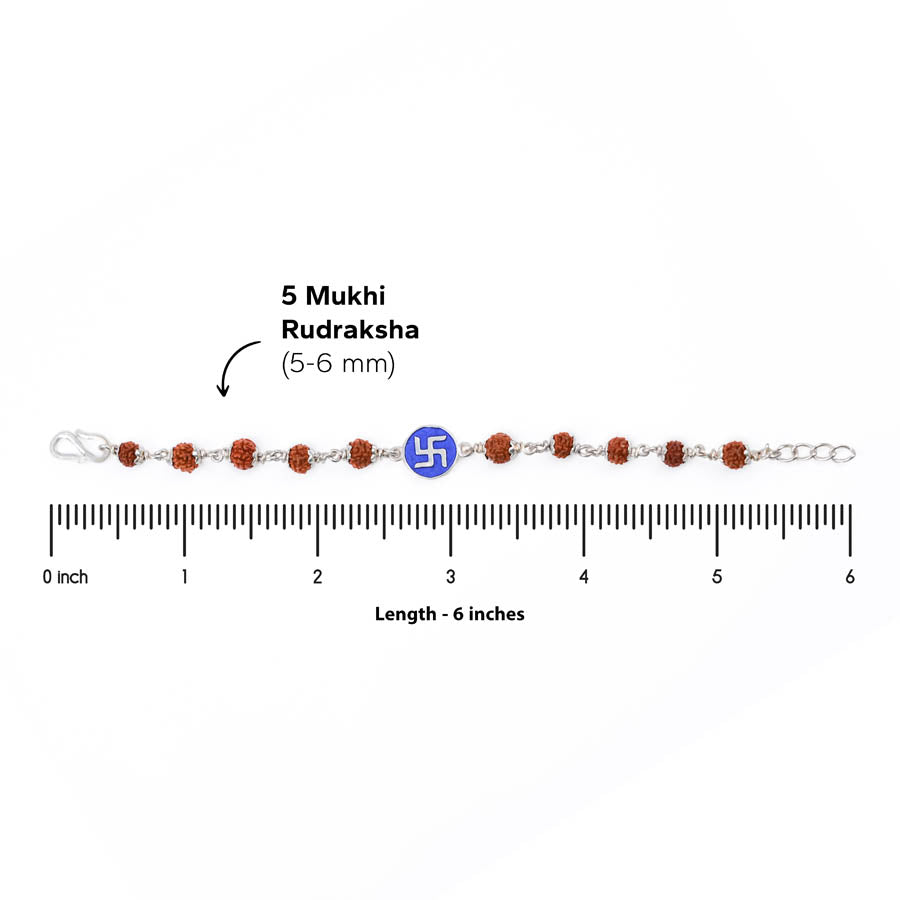 5 Mukhi Rudraksha (5-6 mm)

0 inch
1
2
3
4
5
6

Length - 6 inches