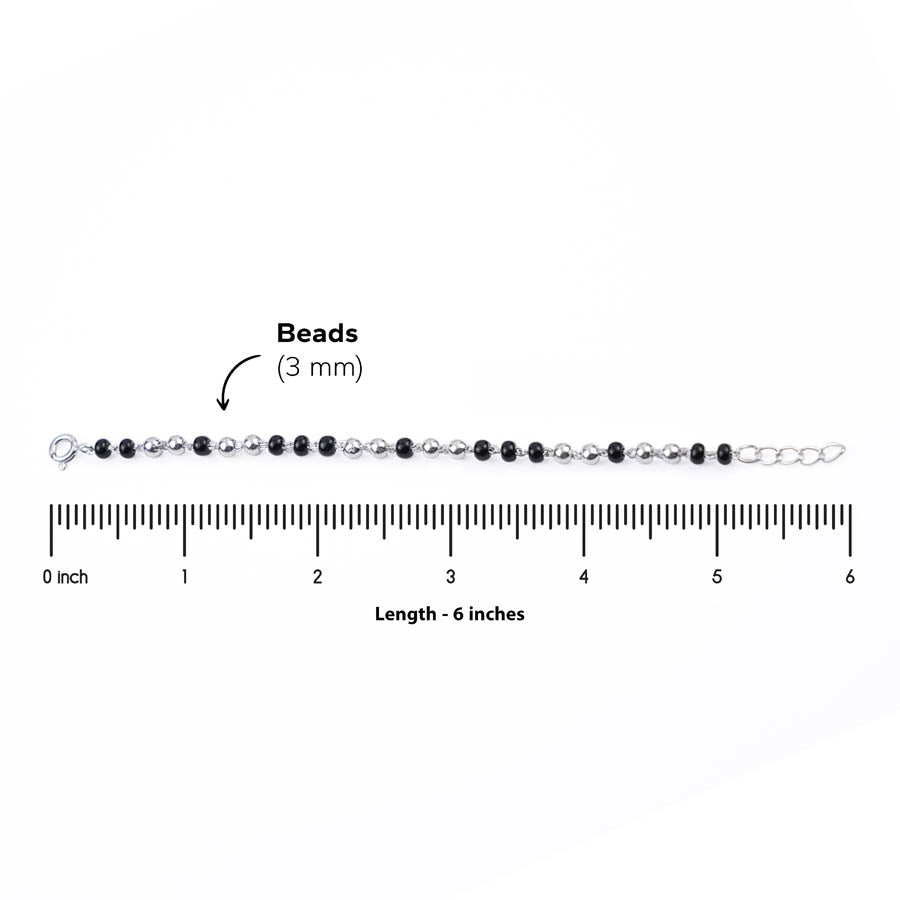 Beads
(3 mm)

0 inch
1
2
3
4
5
6

Length - 6 inches