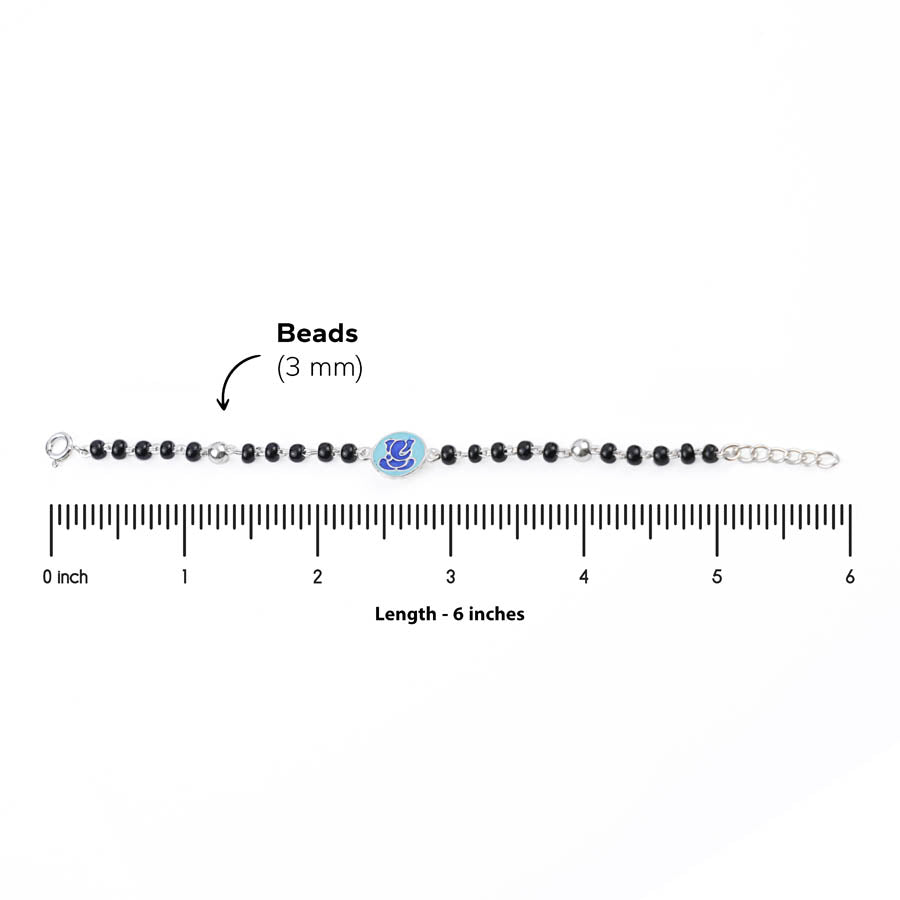 Beads
(3 mm)

0 inch 1 2 3 4 5 6

Length - 6 inches