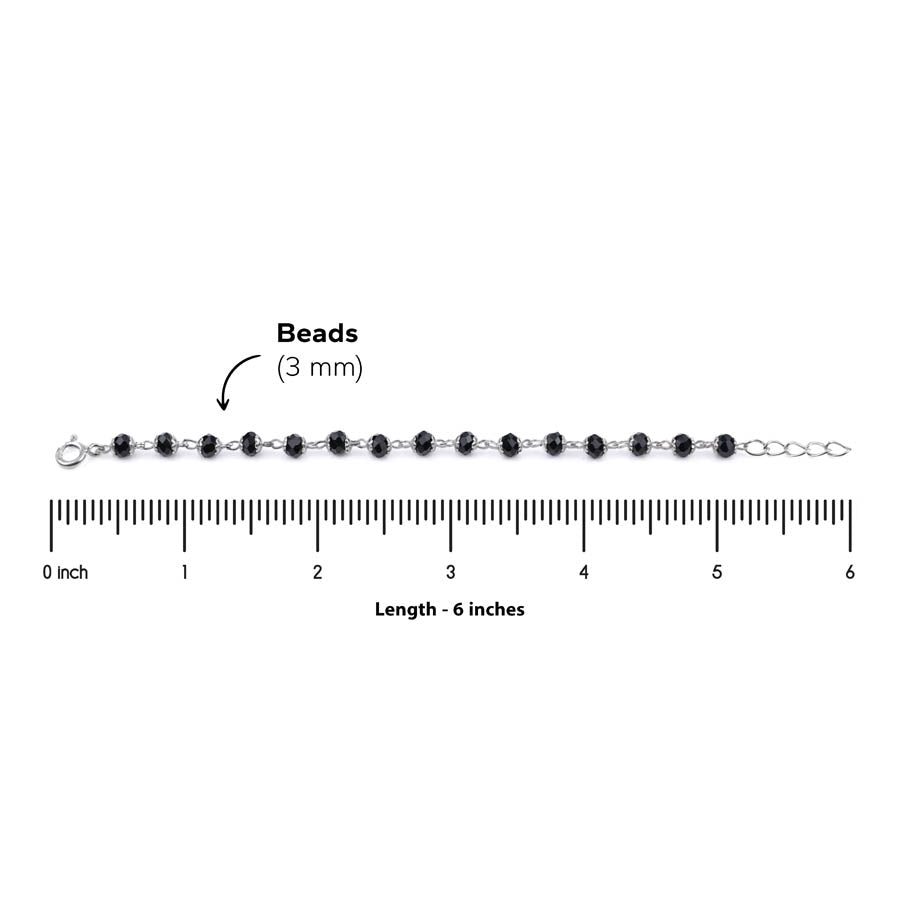 Beads
(3 mm)

0 inch 1 2 3 4 5 6

Length - 6 inches