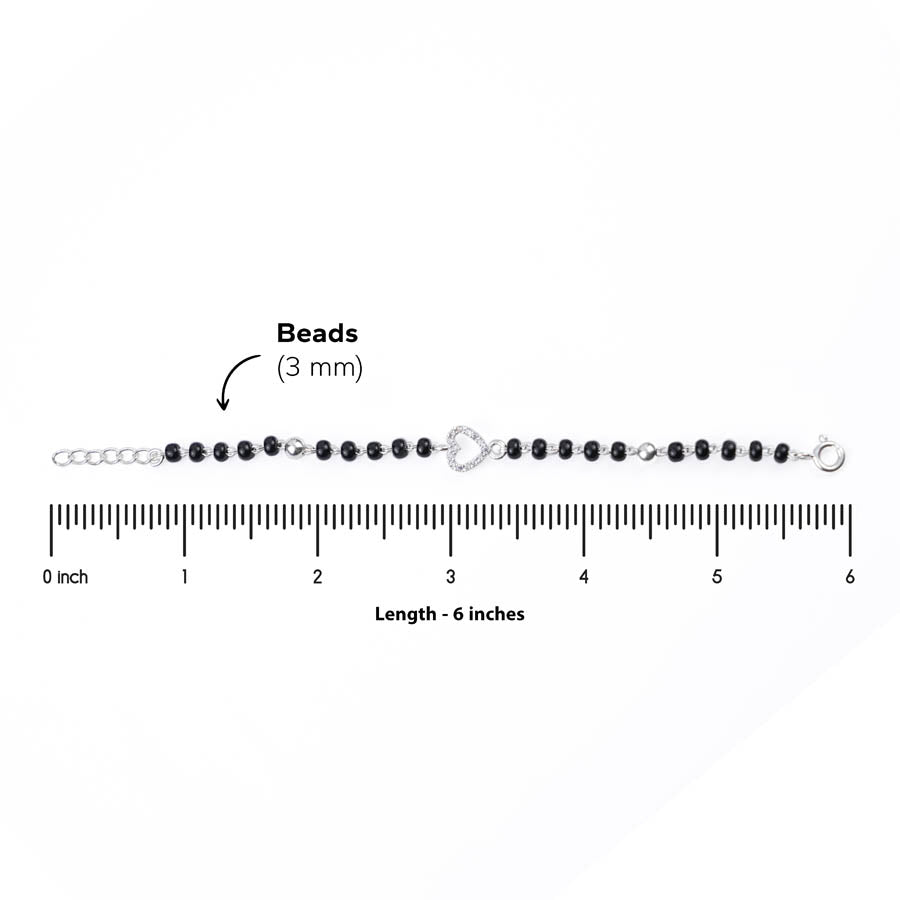 Beads
(3 mm)

0 inch 1 2 3 4 5 6

Length - 6 inches