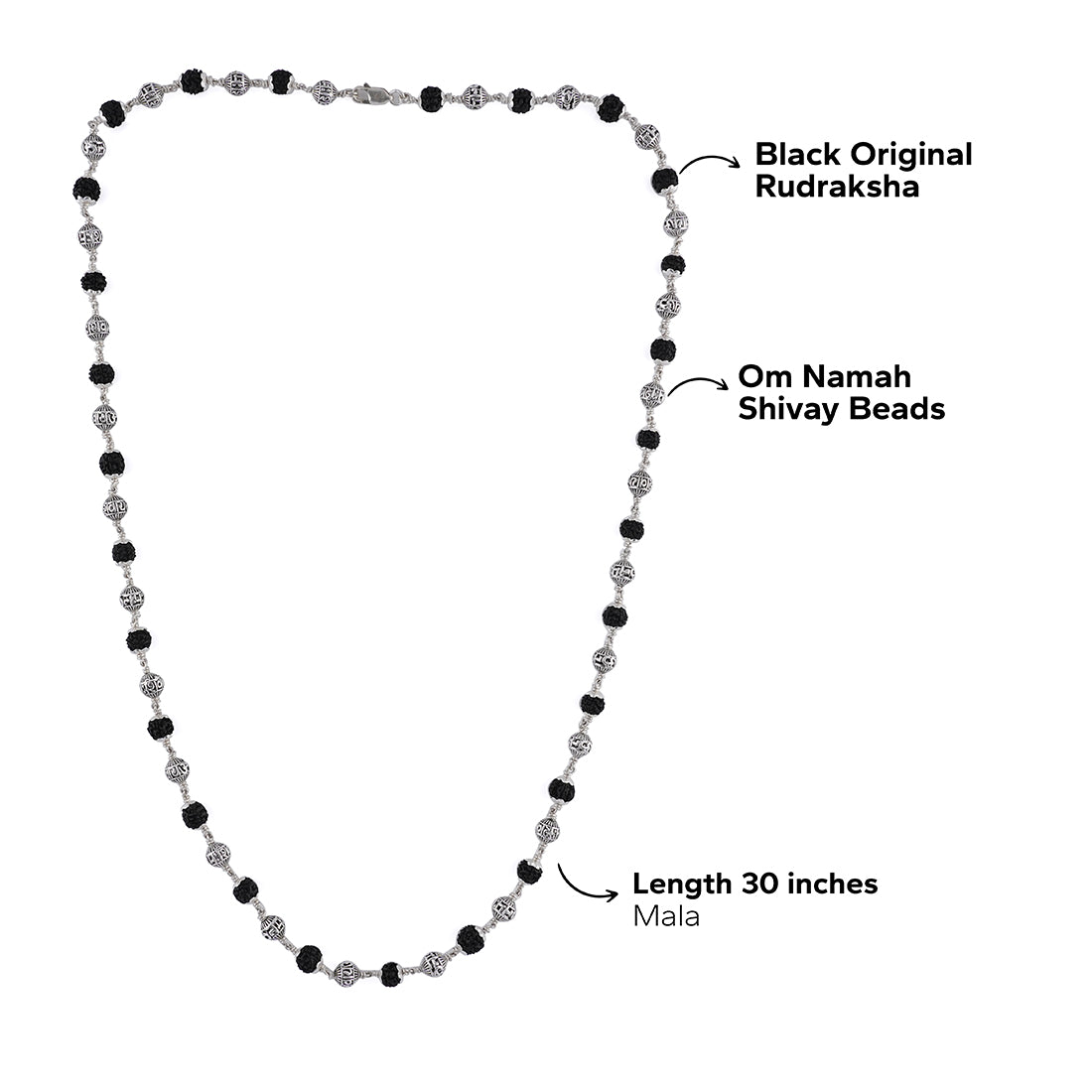 Black Original Rudraksha

Om Namah Shivay Beads

Length 30 inches
Mala