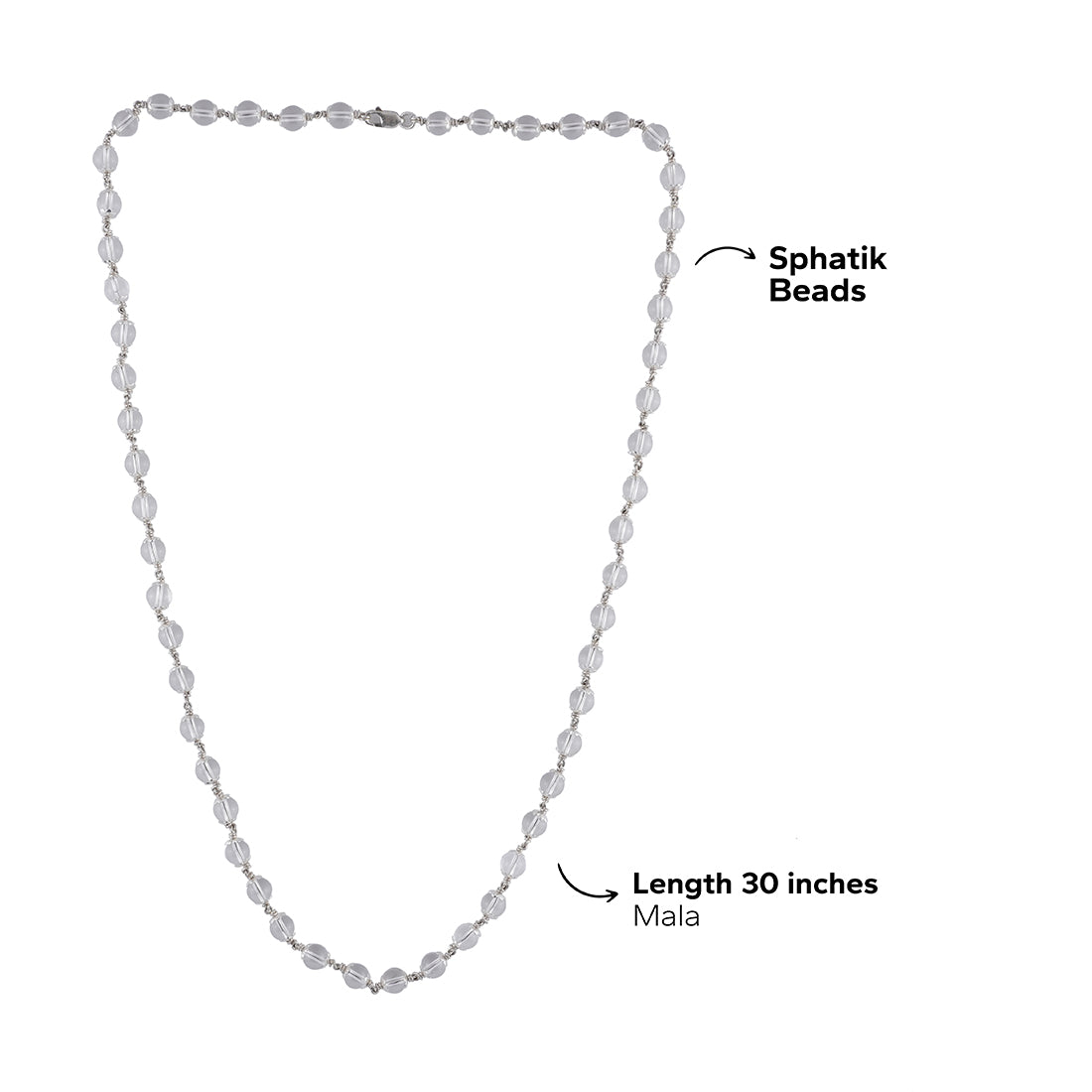 Sphatik Beads

Length 30 inches
Mala