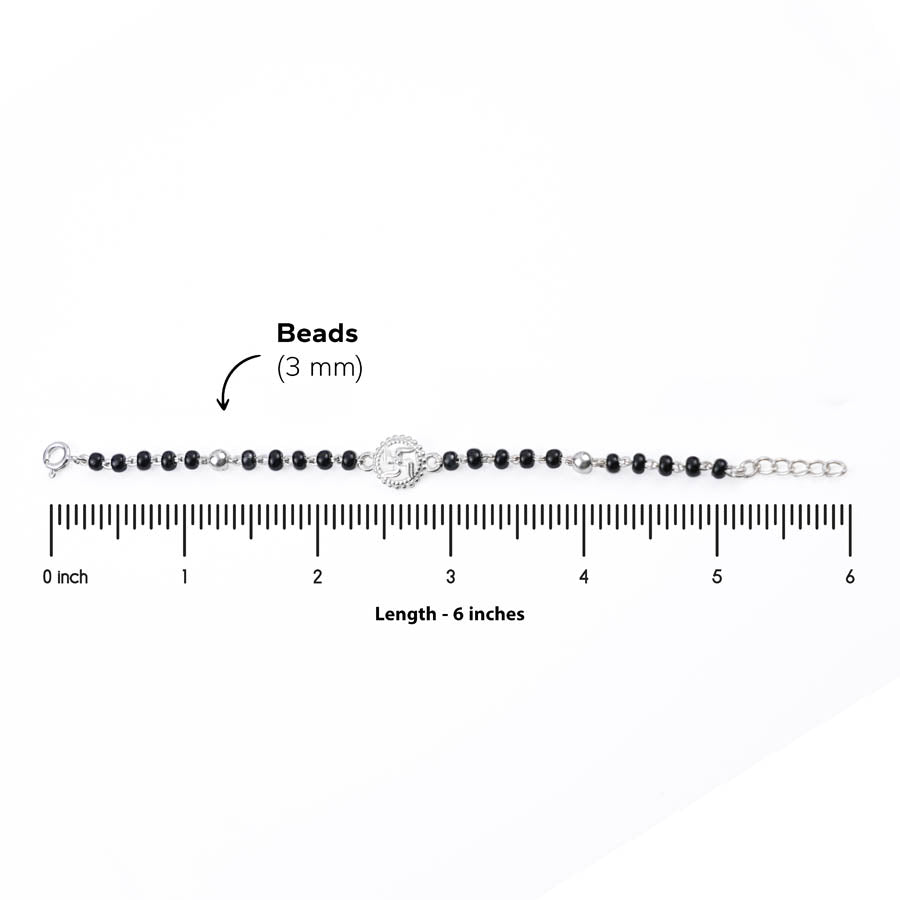 Beads
(3 mm)

0 inch 1 2 3 4 5 6

Length - 6 inches