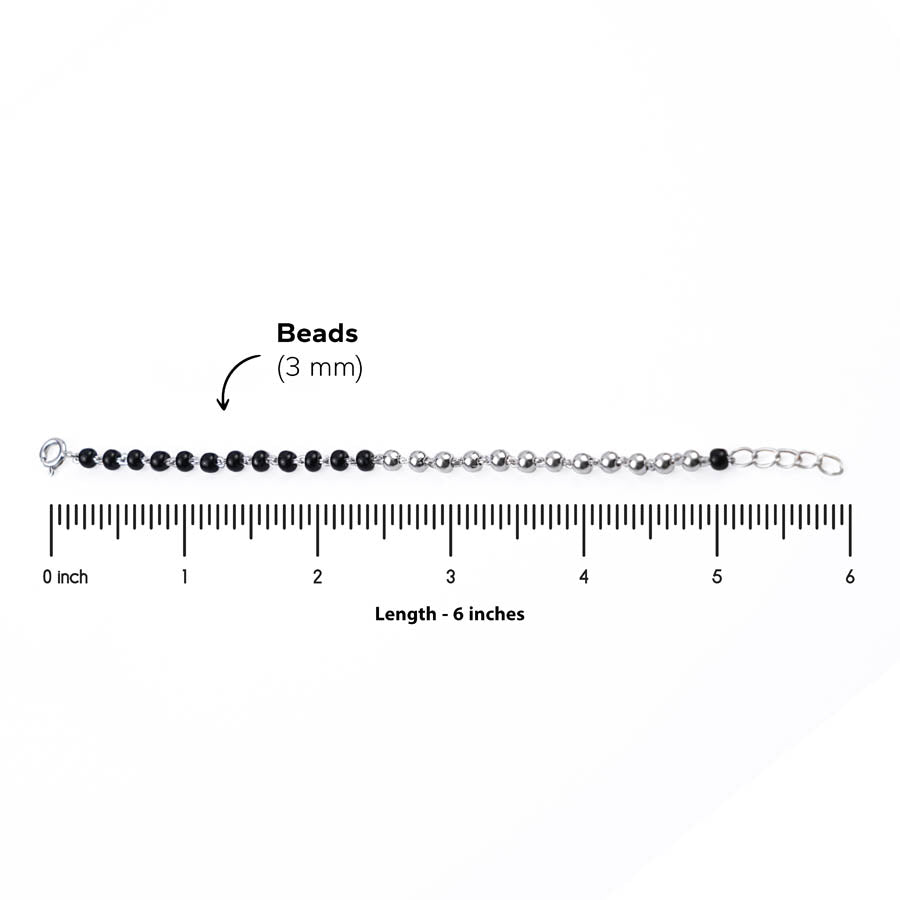 Beads
(3 mm)

0 inch 1 2 3 4 5 6

Length - 6 inches