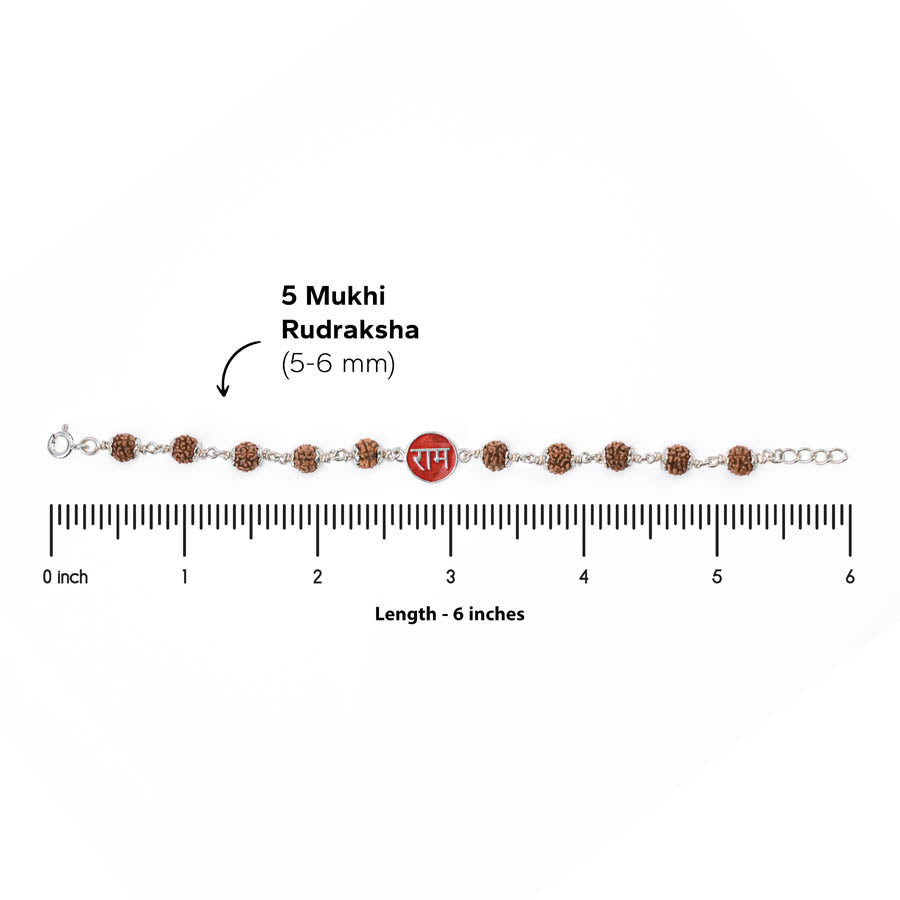 5 Mukhi Rudraksha (5-6 mm)

राम

0 inch 1 2 3 4 5 6

Length - 6 inches