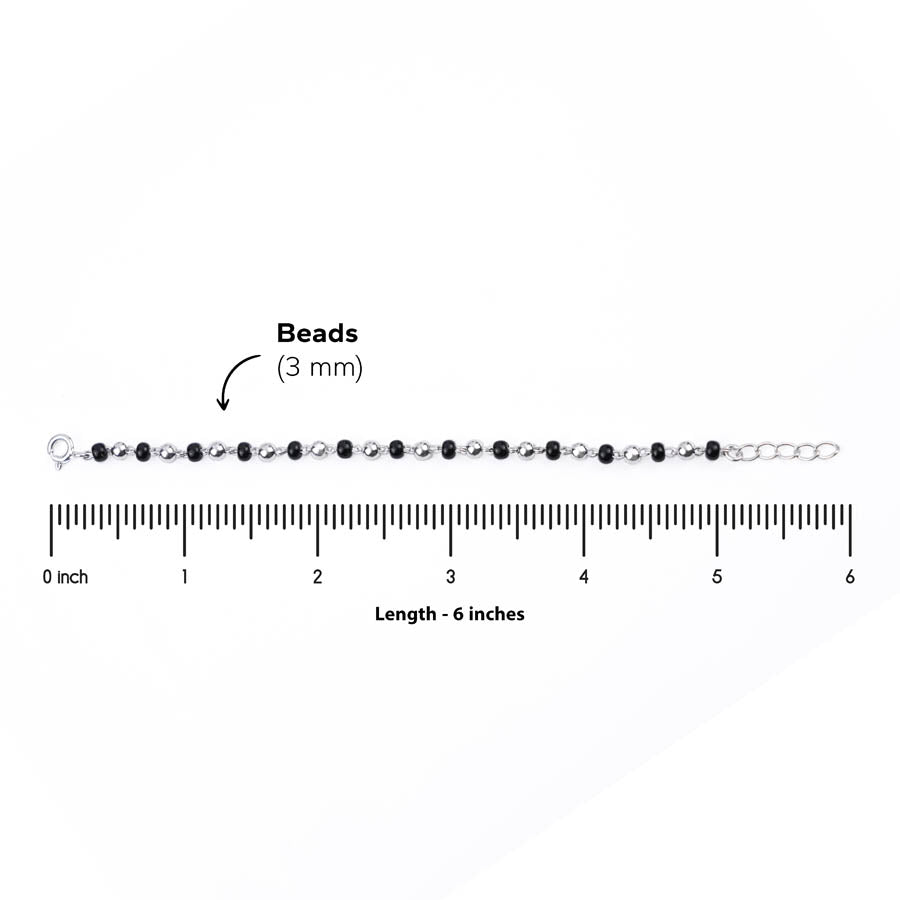 Beads
(3 mm)

0 inch 1 2 3 4 5 6

Length - 6 inches