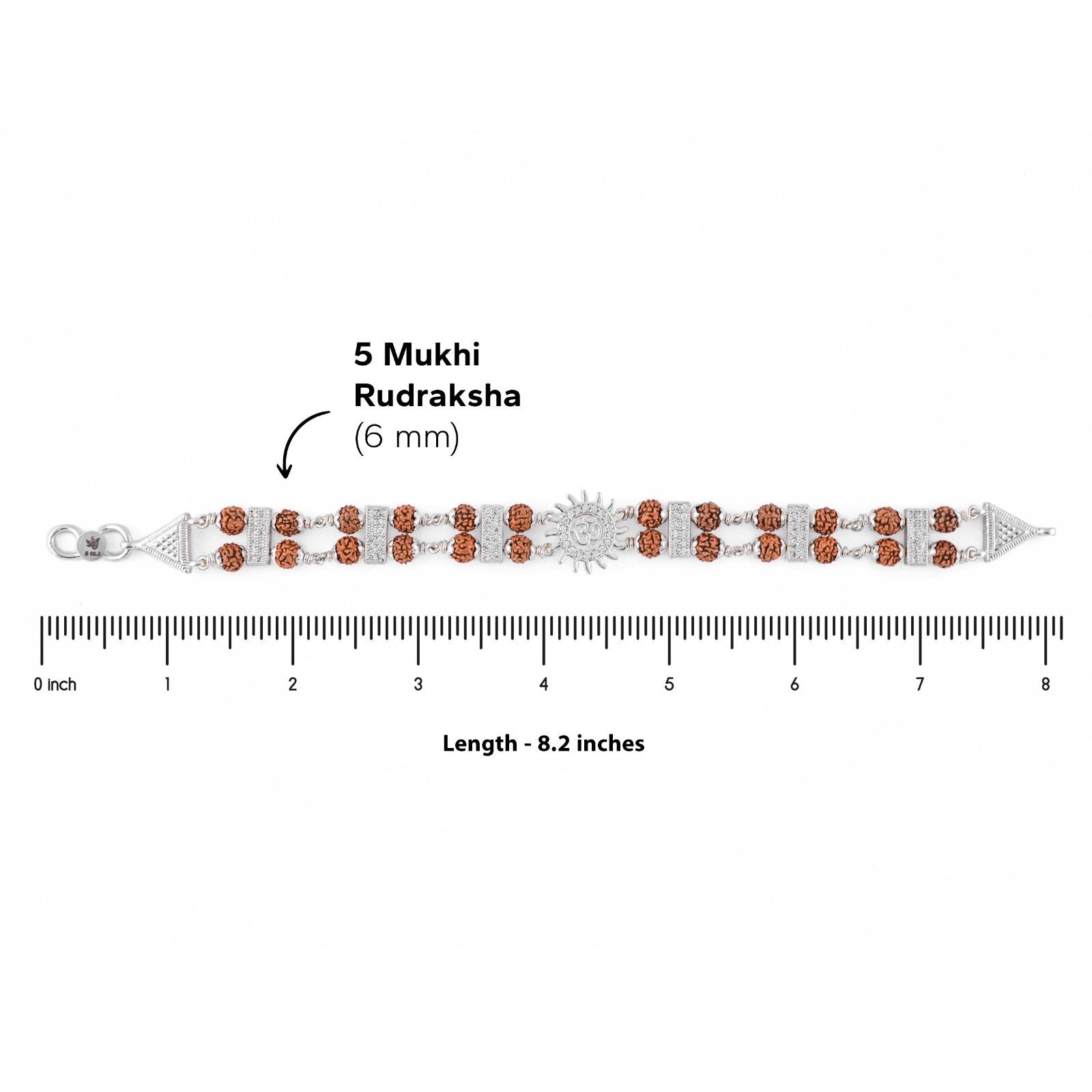 5 Mukhi Rudraksha (6 mm)

0 inch 1 2 3 4 5 6 7 8

Length - 8.2 inches