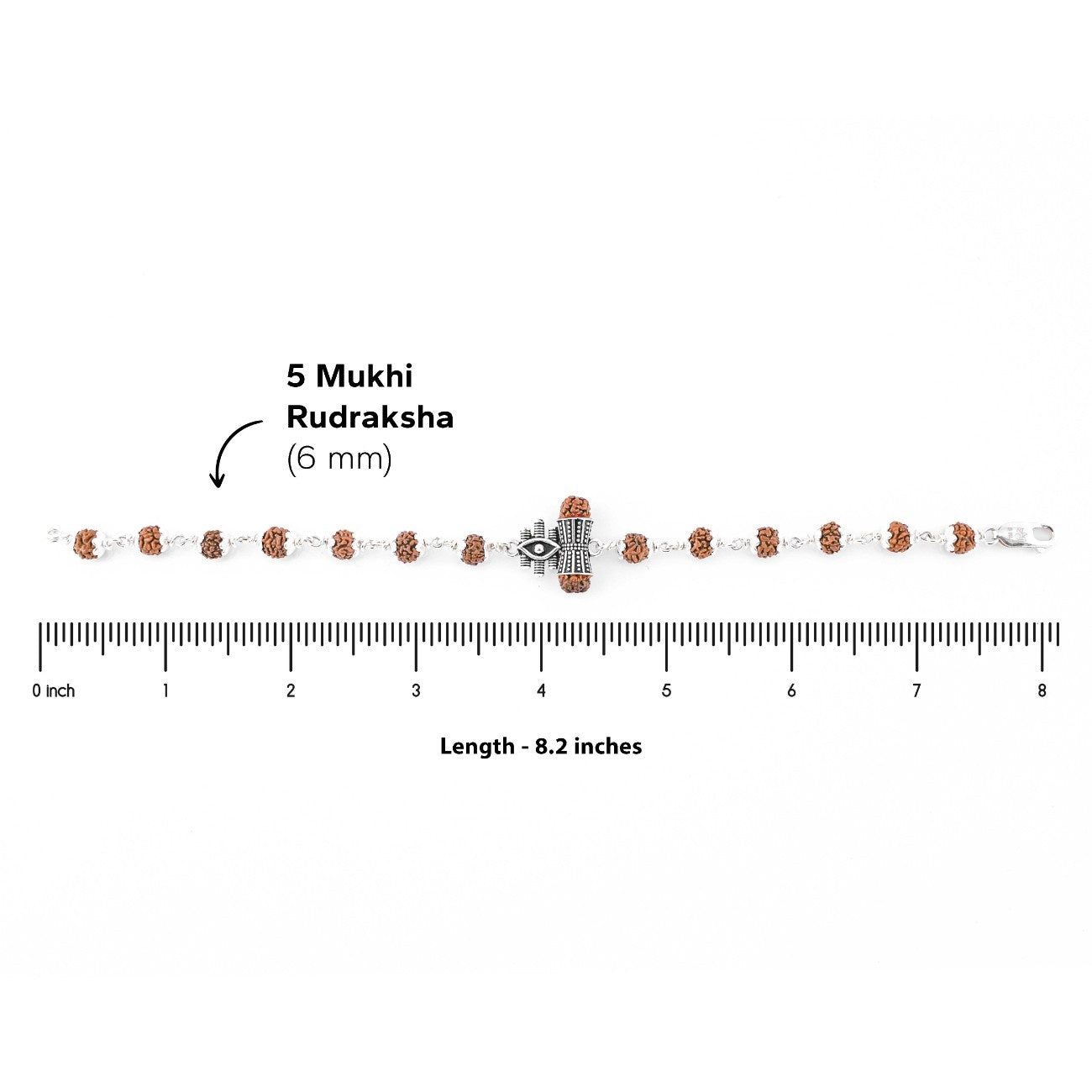 5 Mukhi Rudraksha (6 mm)

0 inch 1 2 3 4 5 6 7 8

Length - 8.2 inches